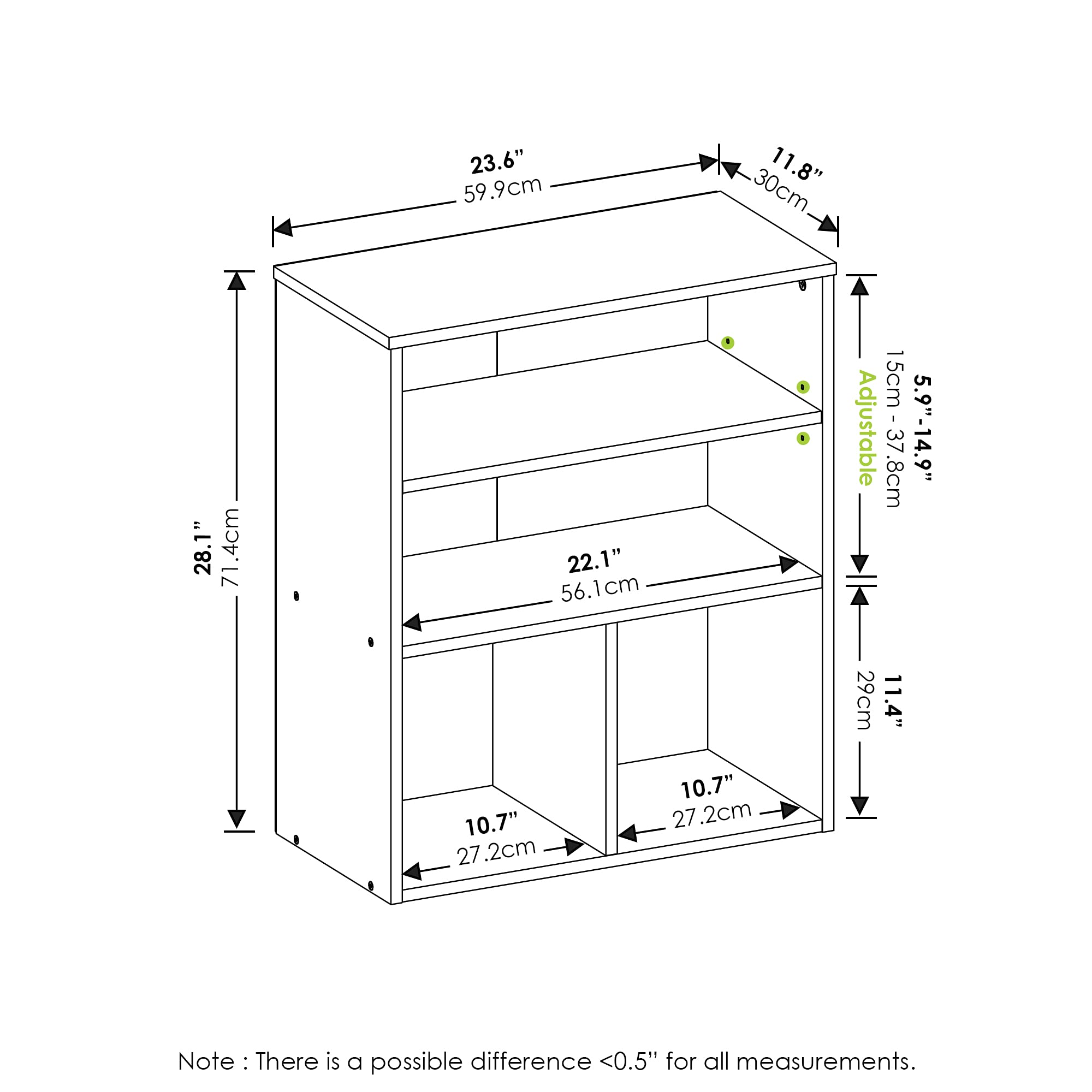 23.6”
59.9cm

11.8”
30cm

28.1”
71.4cm

5.9”-14.9”
15cm - 37.8cm
Adjustable

22.1”
56.1cm

11.4”
29cm

10.7”
27.2cm

10.7”
27.2cm

Note : There is a possible difference <0.5” for all measurements.