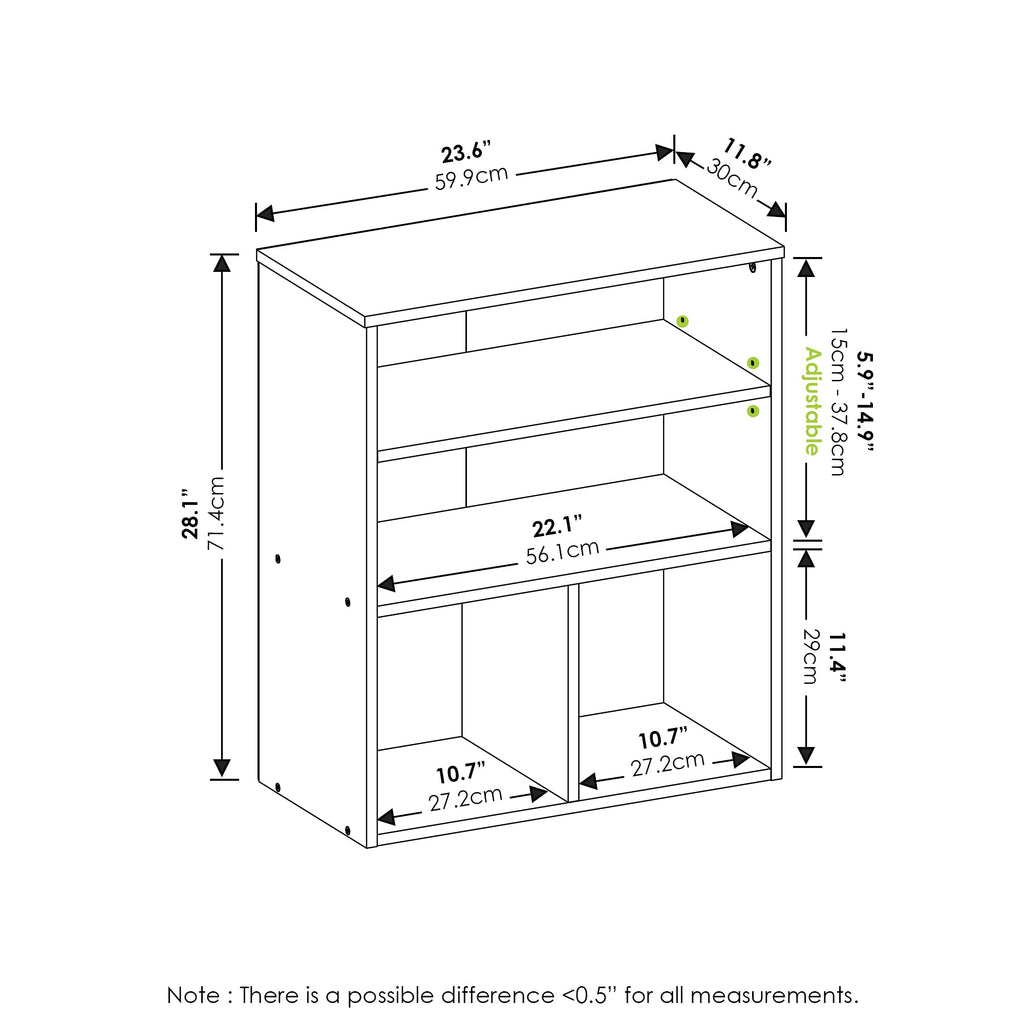 23.6"
59.9cm

11.8"
30cm

28.1"
71.4cm

5.9"-14.9"
15cm - 37.8cm
Adjustable

22.1"
56.1cm

11.4"
29cm

10.7"
27.2cm

10.7"
27.2cm

Note : There is a possible difference <0.5" for all measurements.