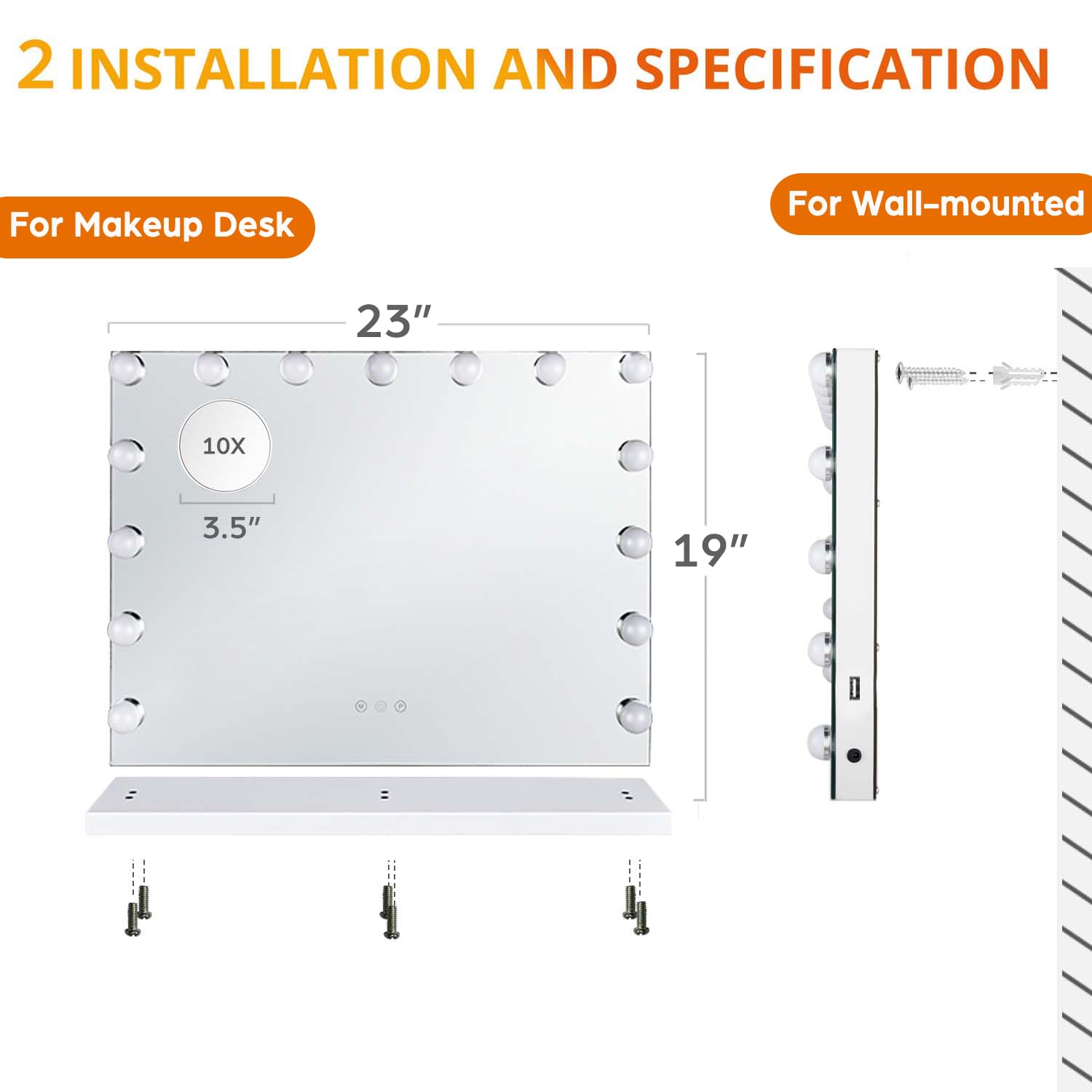 2 INSTALLATION AND SPECIFICATION

For Makeup Desk

For Wall-mounted

23″

10X

3.5″

19″