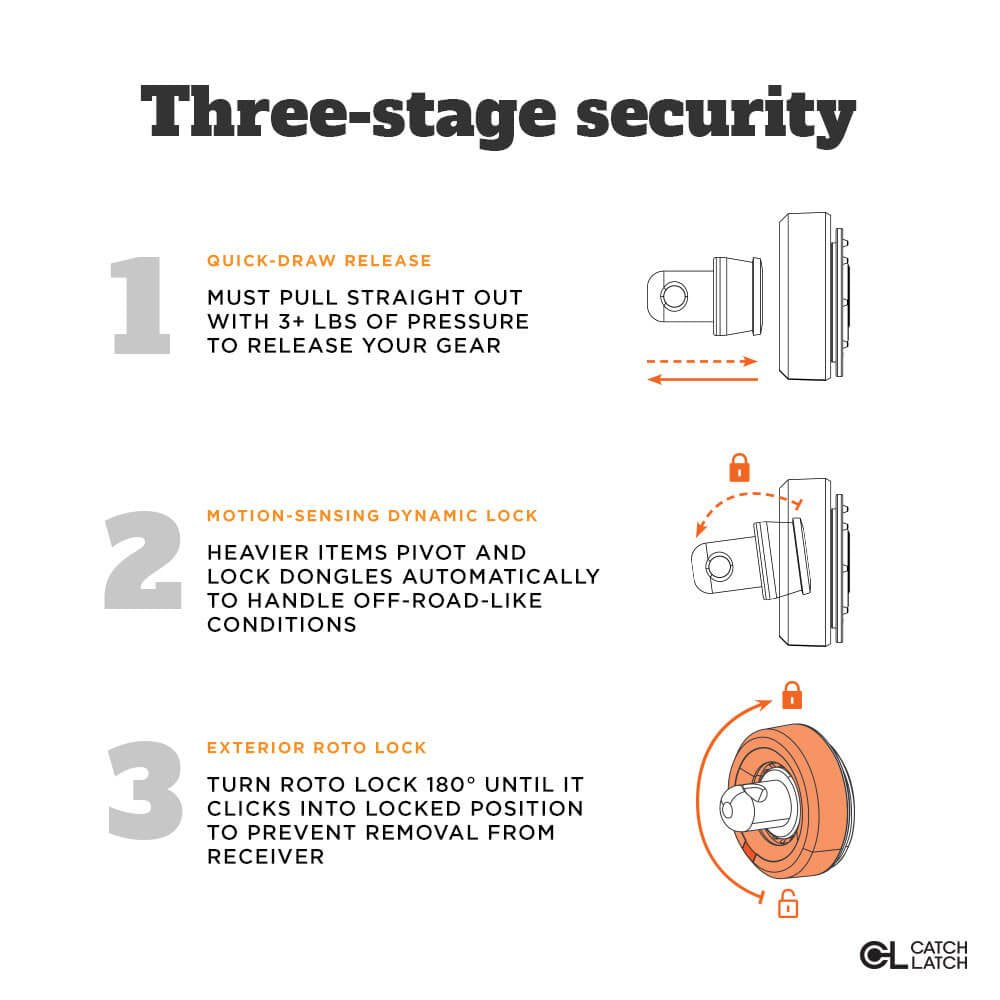 Three-stage security

1

QUICK-DRAW RELEASE

MUST PULL STRAIGHT OUT WITH 3+ LBS OF PRESSURE TO RELEASE YOUR GEAR

2

MOTION-SENSING DYNAMIC LOCK

HEAVIER ITEMS PIVOT AND LOCK DONGLES AUTOMATICALLY TO HANDLE OFF-ROAD-LIKE CONDITIONS

3

EXTERIOR ROTO LOCK

TURN ROTO LOCK 180° UNTIL IT CLICKS INTO LOCKED POSITION TO PREVENT REMOVAL FROM RECEIVER

CL CATCH LATCH