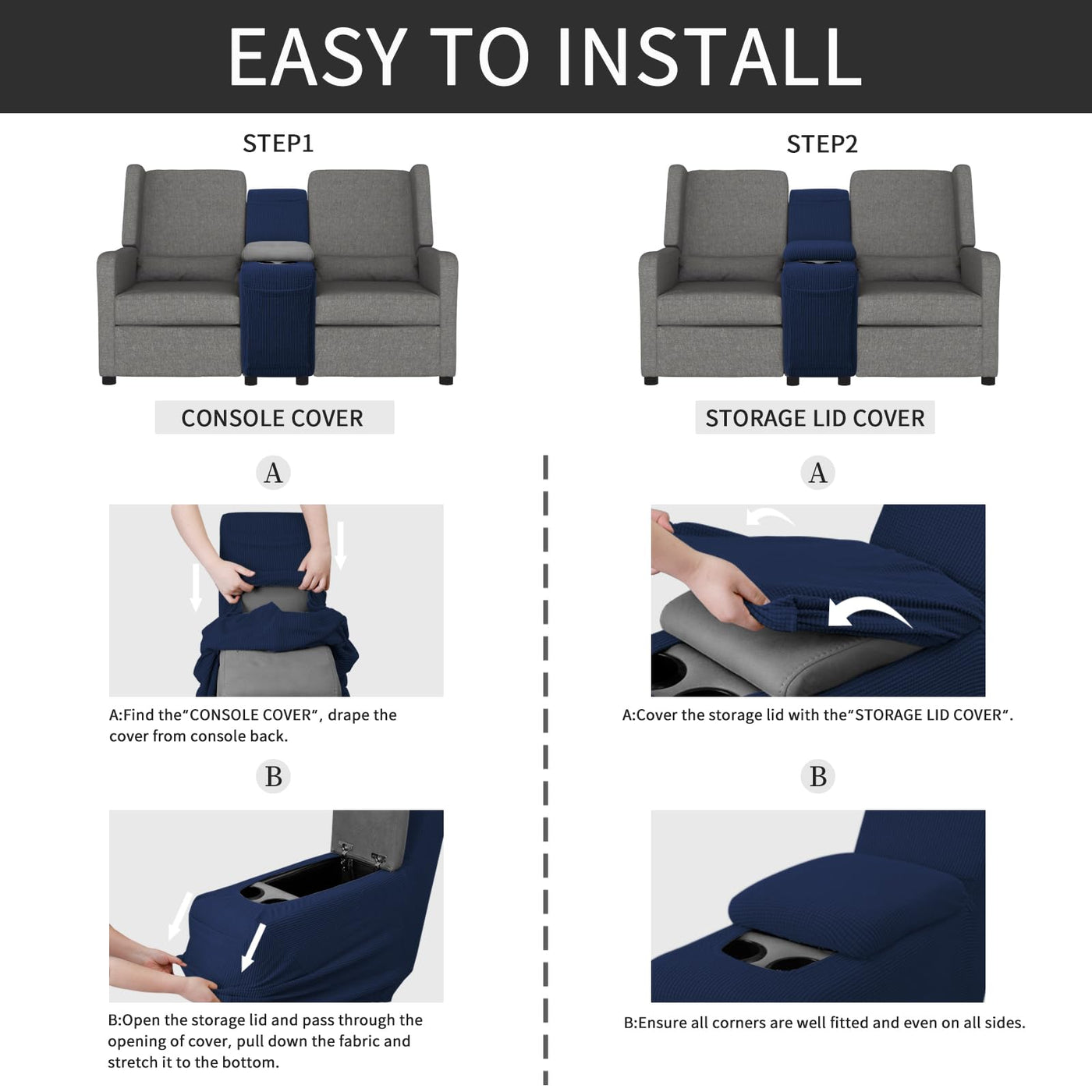 EASY TO INSTALL

STEP1

CONSOLE COVER

A

A:Find the"CONSOLE COVER", drape the cover from console back.

B

B:Open the storage lid and pass through the opening of cover, pull down the fabric and stretch it to the bottom.

STEP2

STORAGE LID COVER

A

A:Cover the storage lid with the"STORAGE LID COVER".

B

B:Ensure all corners are well fitted and even on all sides.