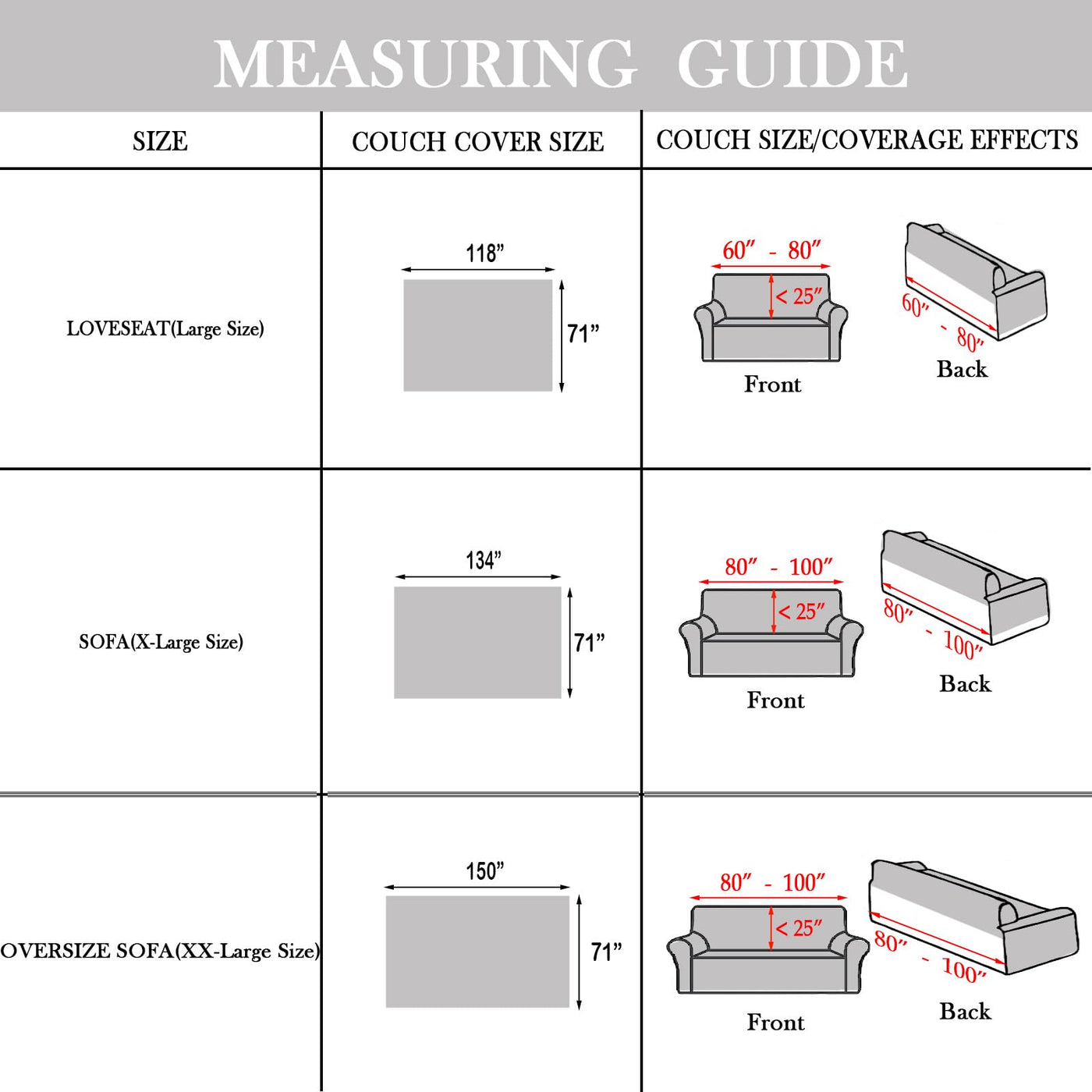 MEASURING GUIDE

| SIZE | COUCH COVER SIZE | COUCH SIZE/COVERAGE EFFECTS |
|---|---|---|
| LOVESEAT(Large Size) | 118" 71" | 60" - 80" < 25" Front 60" - 80" Back |
| SOFA(X-Large Size) | 134" 71" | 80" - 100" < 25" Front 80" - 100" Back |
| OVERSIZE SOFA(XX-Large Size) | 150" 71" | 80" - 100" < 25" Front 80" - 100" Back |