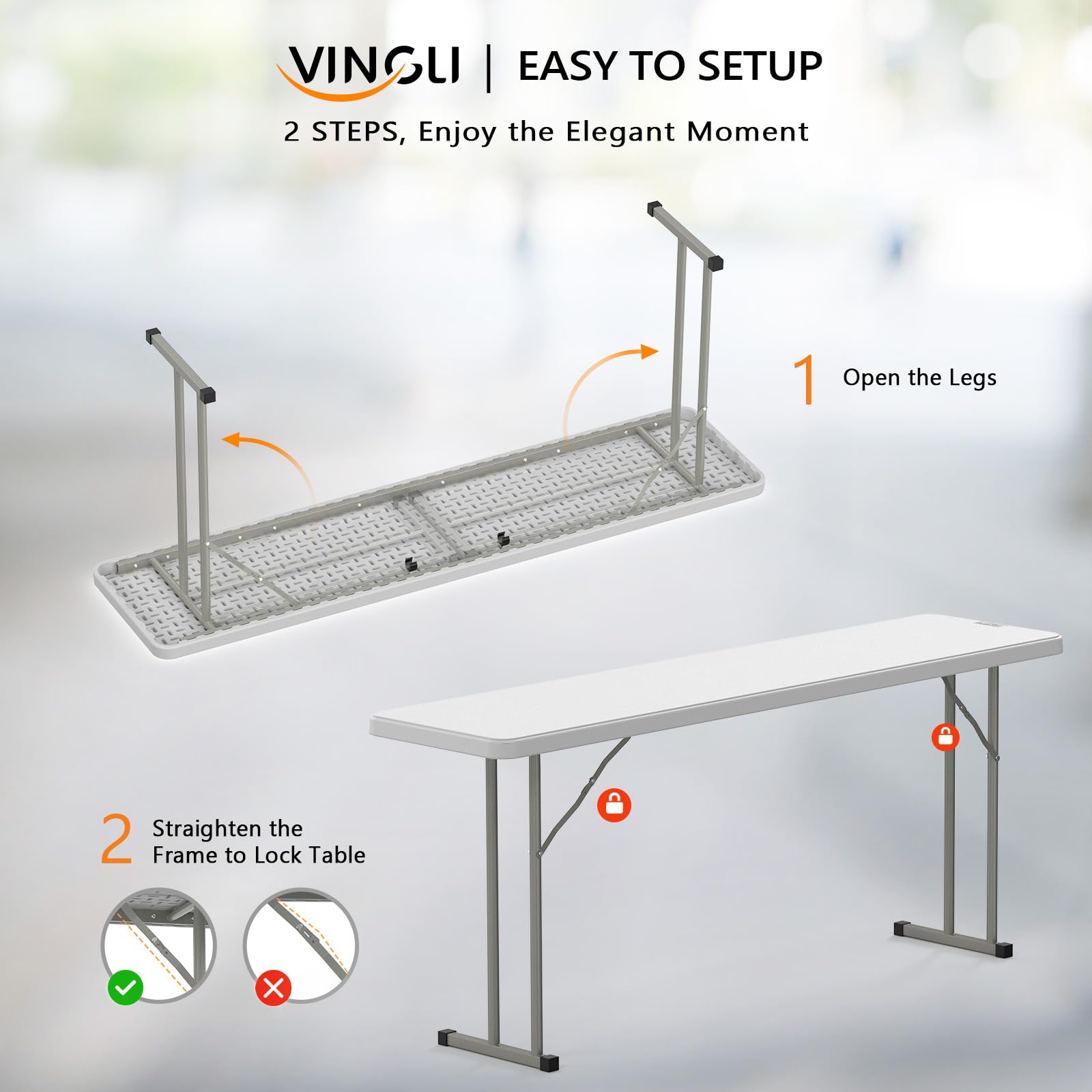 VINGLI | EASY TO SETUP

2 STEPS, Enjoy the Elegant Moment

1 Open the Legs

2 Straighten the Frame to Lock Table