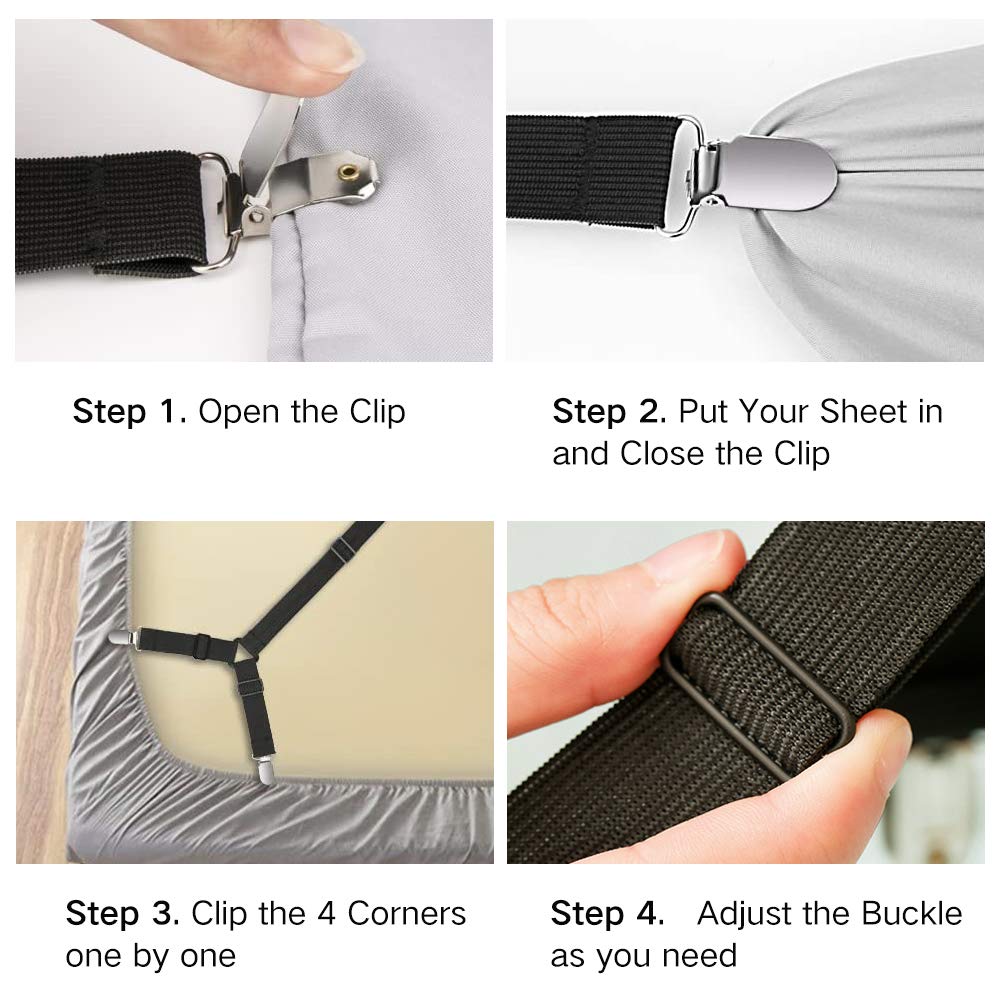 Step 1. Open the Clip

Step 2. Put Your Sheet in and Close the Clip

Step 3. Clip the 4 Corners one by one

Step 4. Adjust the Buckle as you need