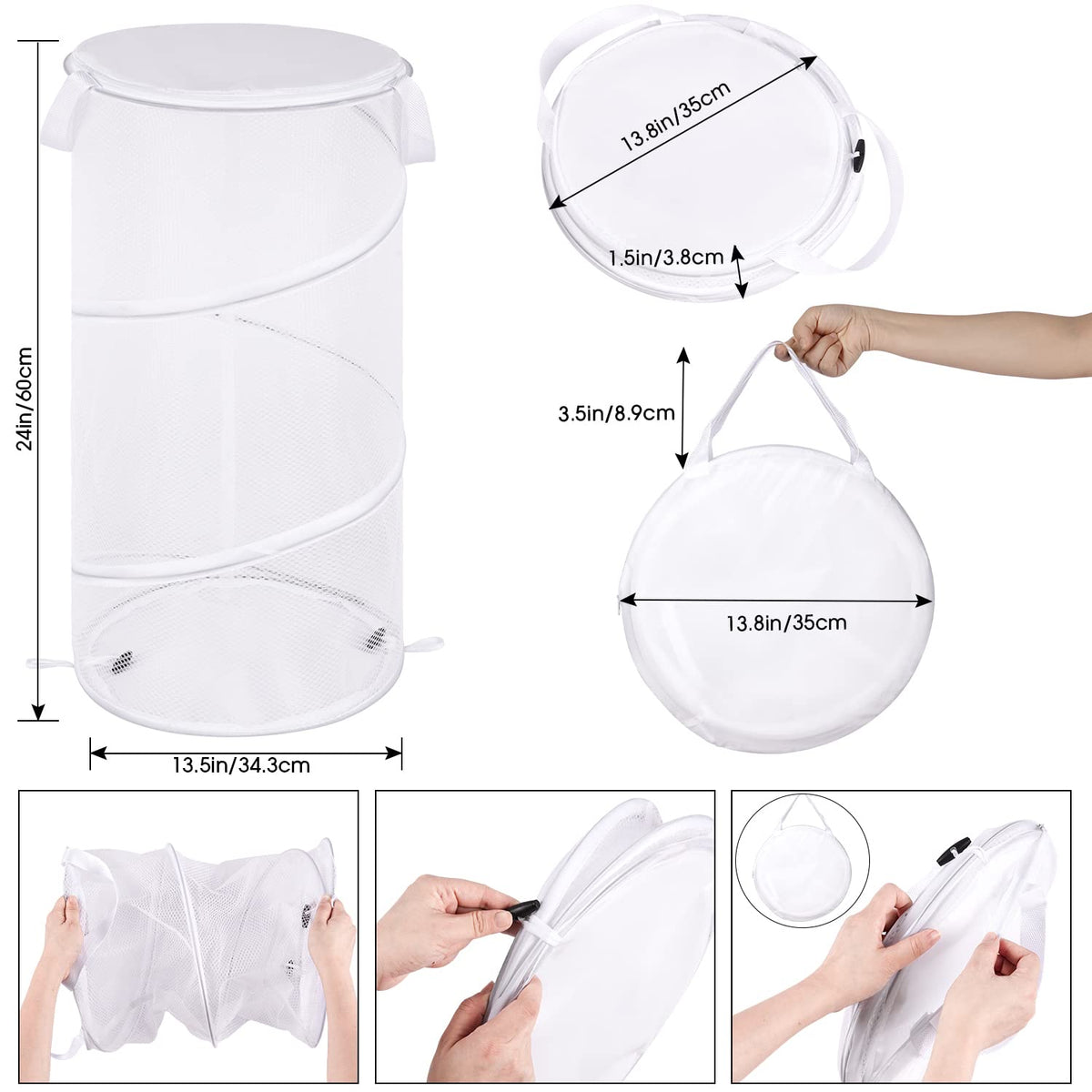 24in/60cm

13.5in/34.3cm

13.8in/35cm

1.5in/3.8cm

3.5in/8.9cm

13.8in/35cm