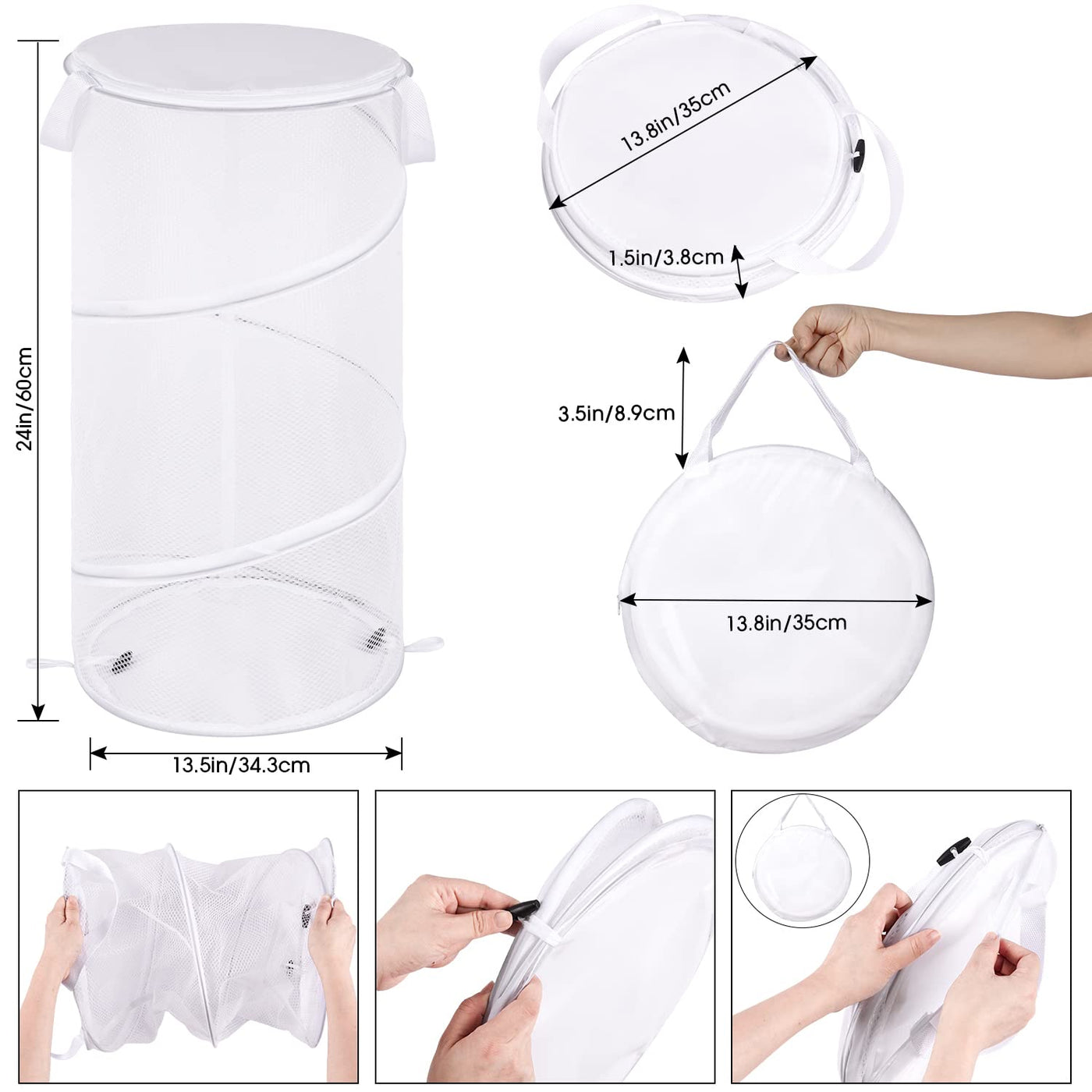 24in/60cm

13.5in/34.3cm

13.8in/35cm

1.5in/3.8cm

3.5in/8.9cm

13.8in/35cm