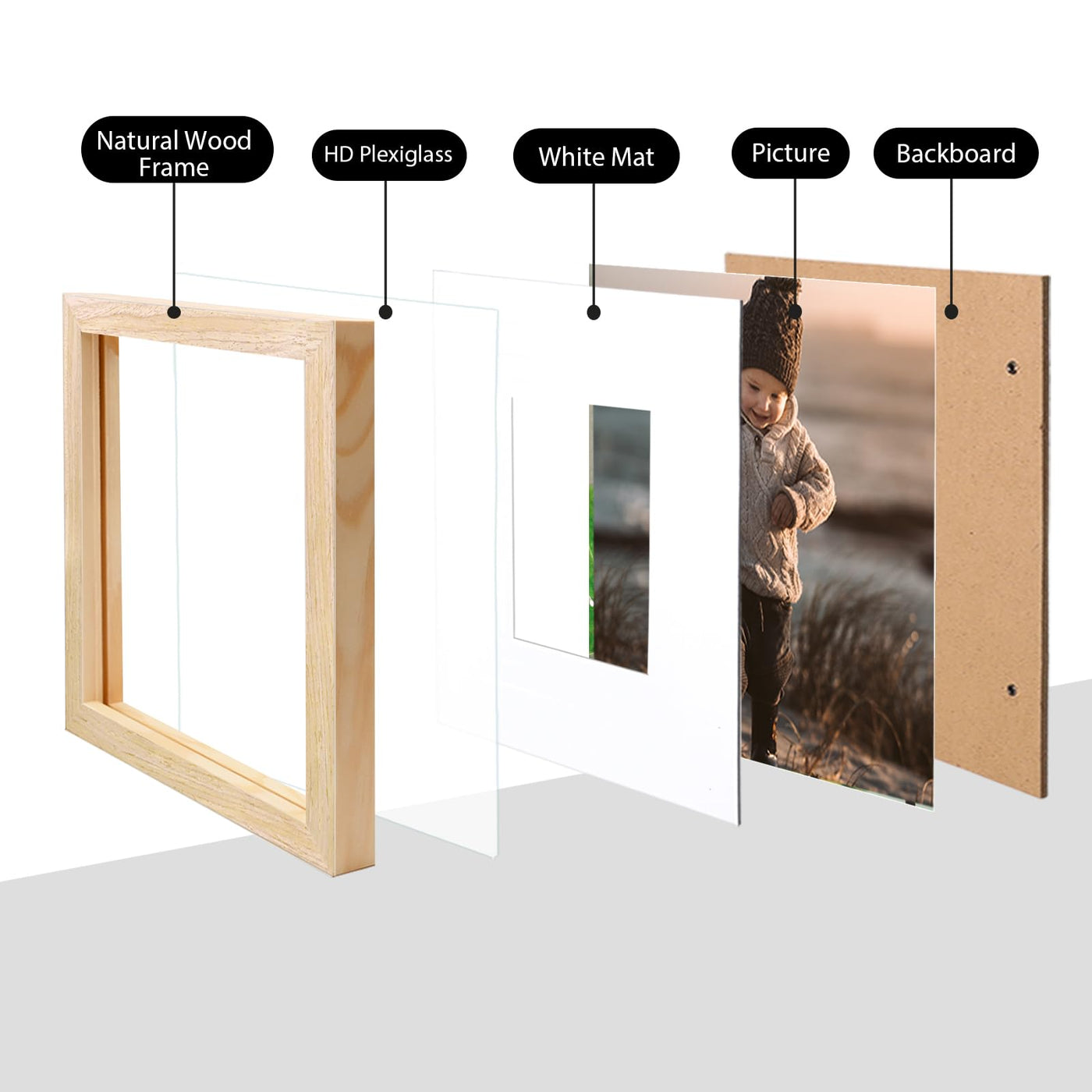 Natural Wood Frame

HD Plexiglass

White Mat

Picture

Backboard