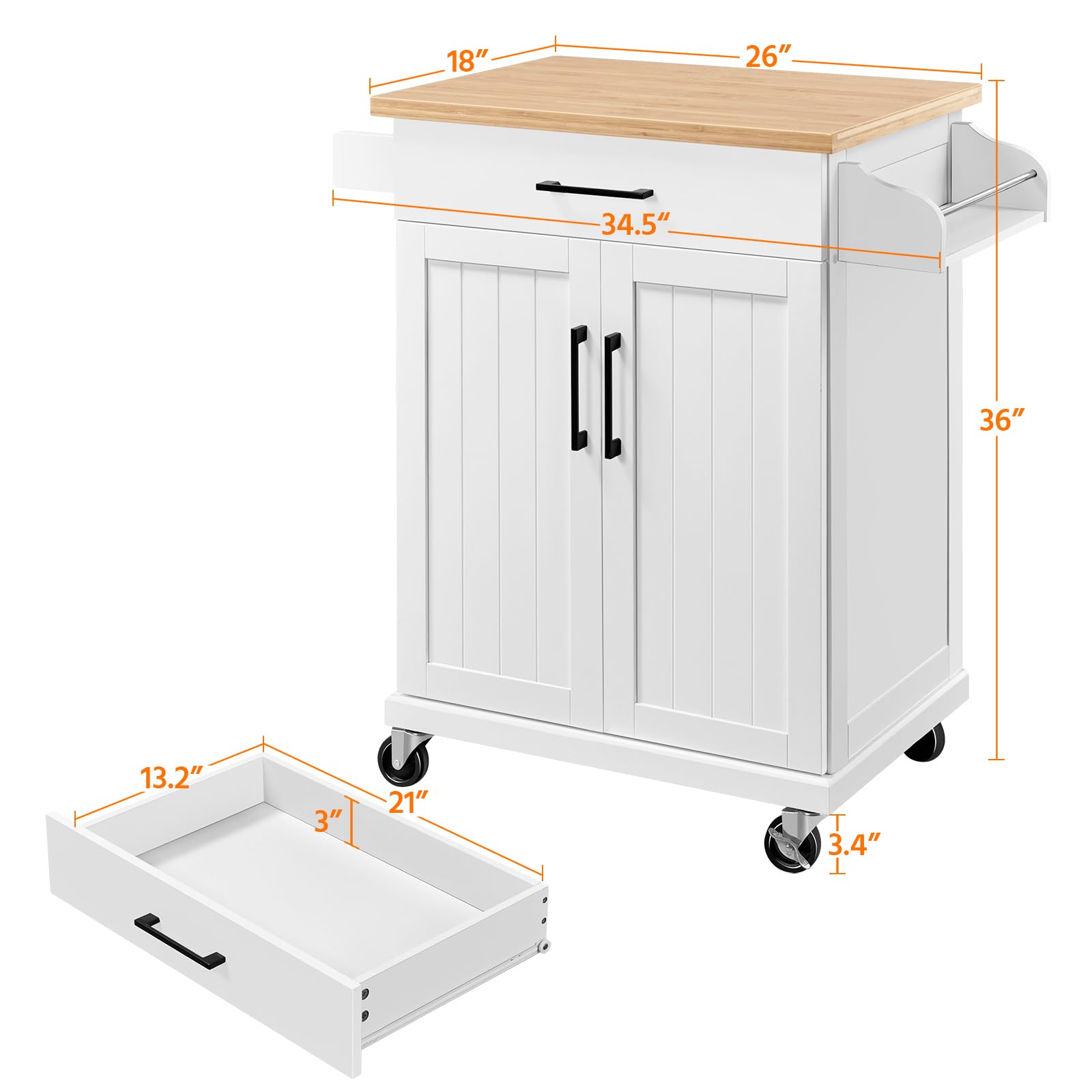 18″
26″
34.5″
36″
13.2″
21″
3″
3.4″