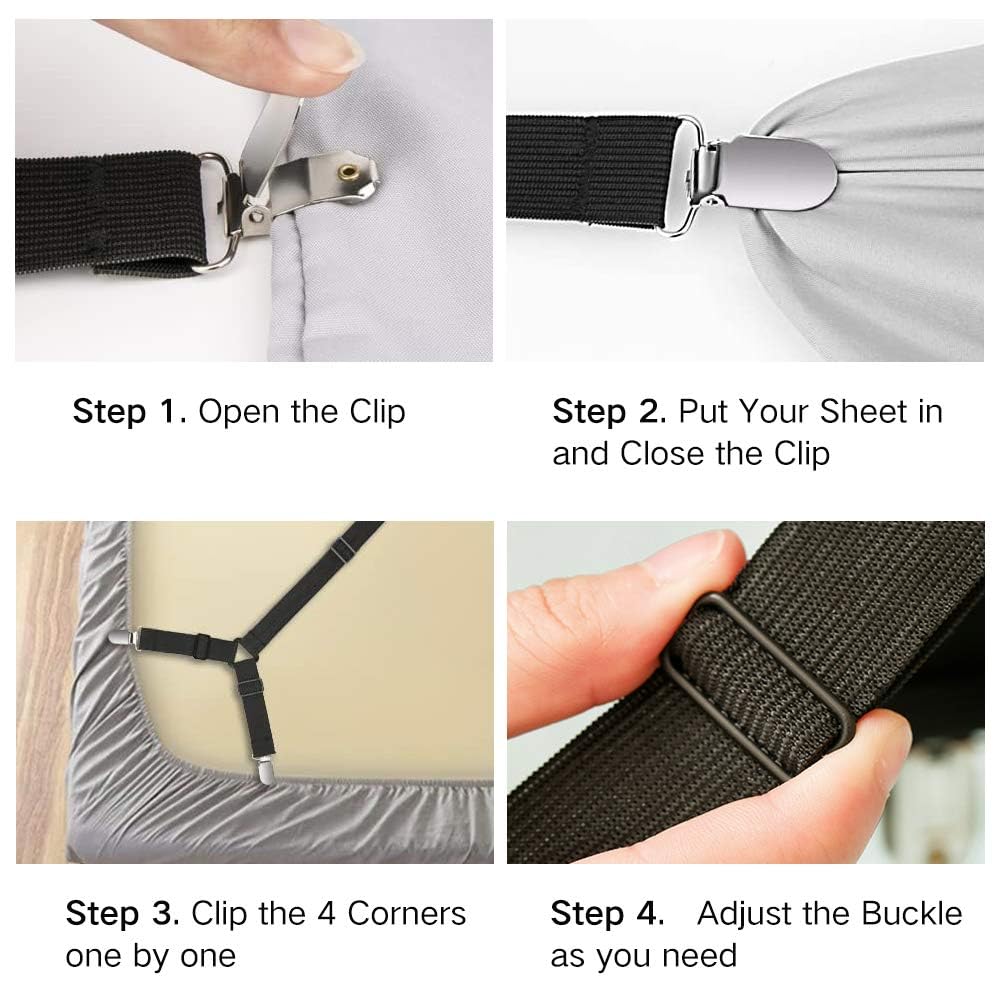 Step 1. Open the Clip

Step 2. Put Your Sheet in and Close the Clip

Step 3. Clip the 4 Corners one by one

Step 4. Adjust the Buckle as you need