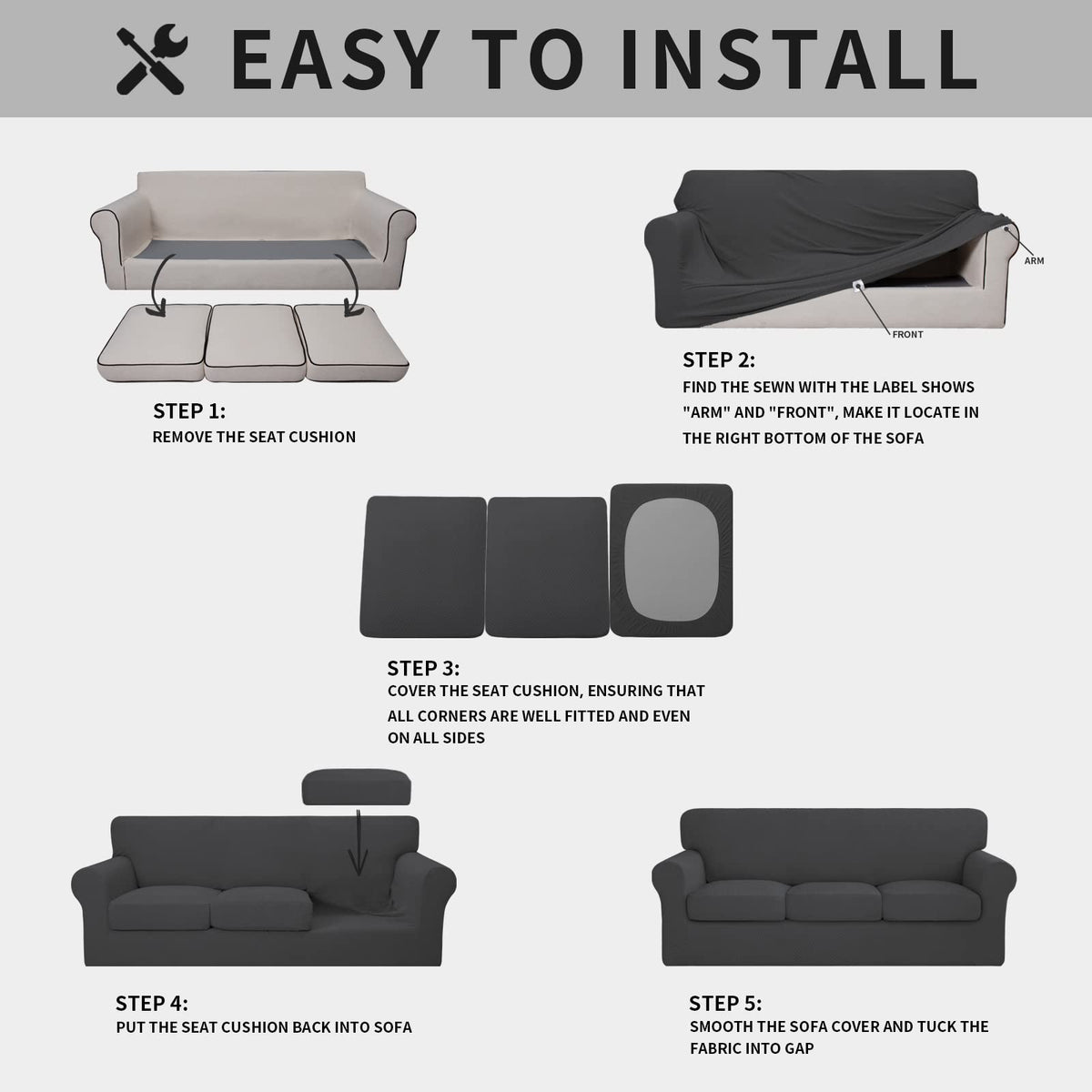 EASY TO INSTALL

STEP 1:
REMOVE THE SEAT CUSHION

ARM

FRONT

STEP 2:
FIND THE SEWN WITH THE LABEL SHOWS "ARM" AND "FRONT", MAKE IT LOCATE IN THE RIGHT BOTTOM OF THE SOFA

STEP 3:
COVER THE SEAT CUSHION, ENSURING THAT ALL CORNERS ARE WELL FITTED AND EVEN ON ALL SIDES

STEP 4:
PUT THE SEAT CUSHION BACK INTO SOFA

STEP 5:
SMOOTH THE SOFA COVER AND TUCK THE FABRIC INTO GAP