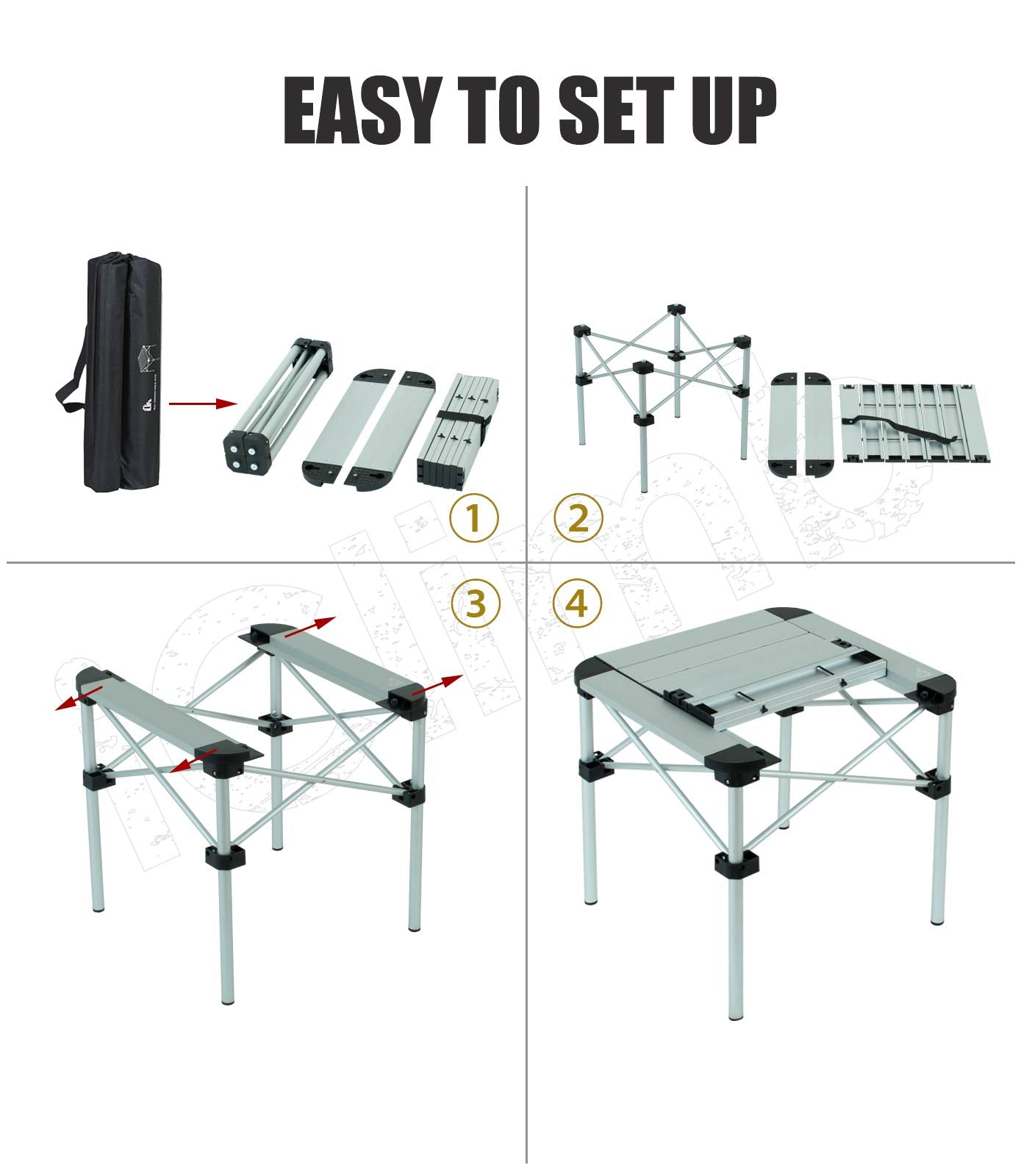 EASY TO SET UP

1

2

3

4