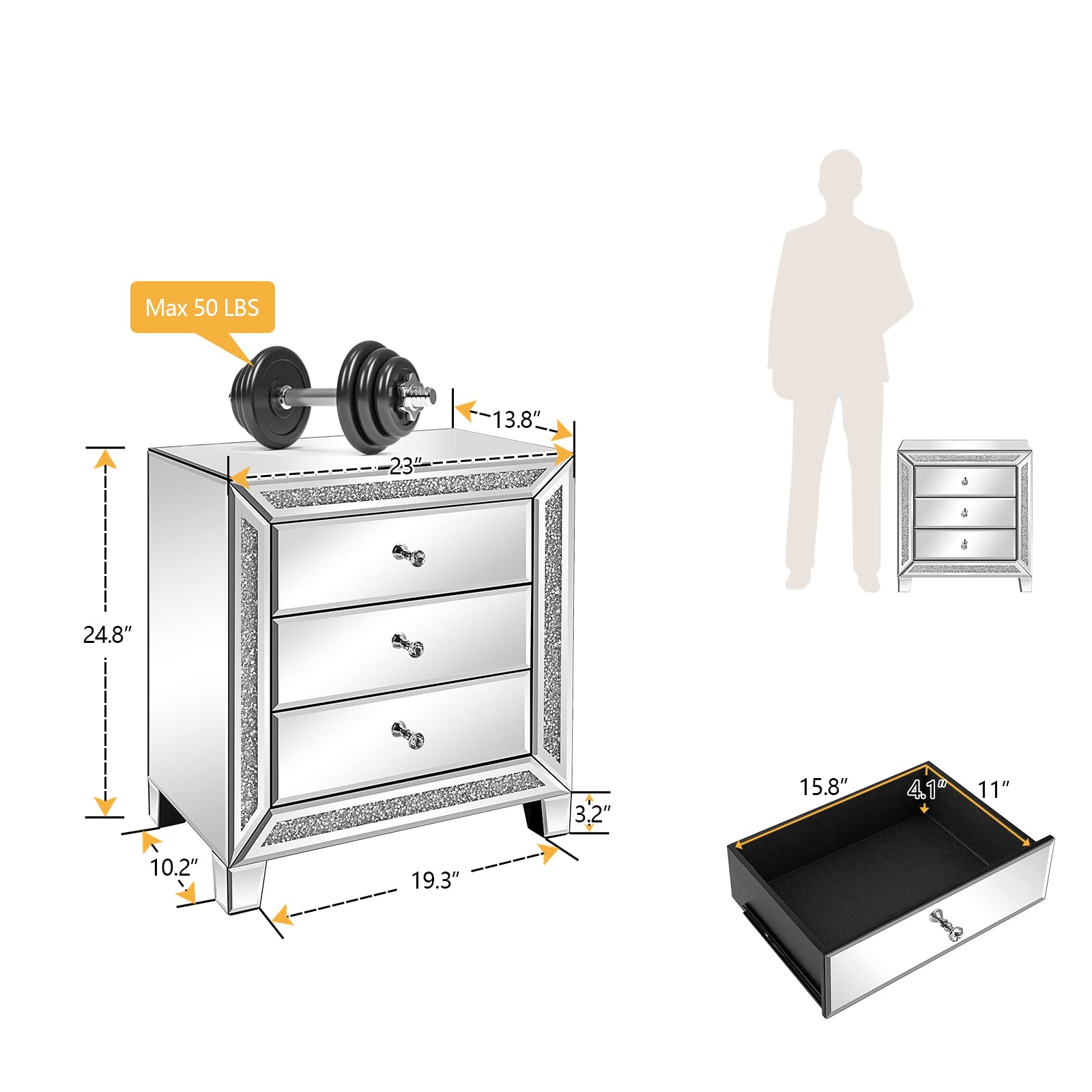 Max 50 LBS

13.8″

23″

24.8″

3.2″

10.2″

19.3″

15.8″

4.1″

11″