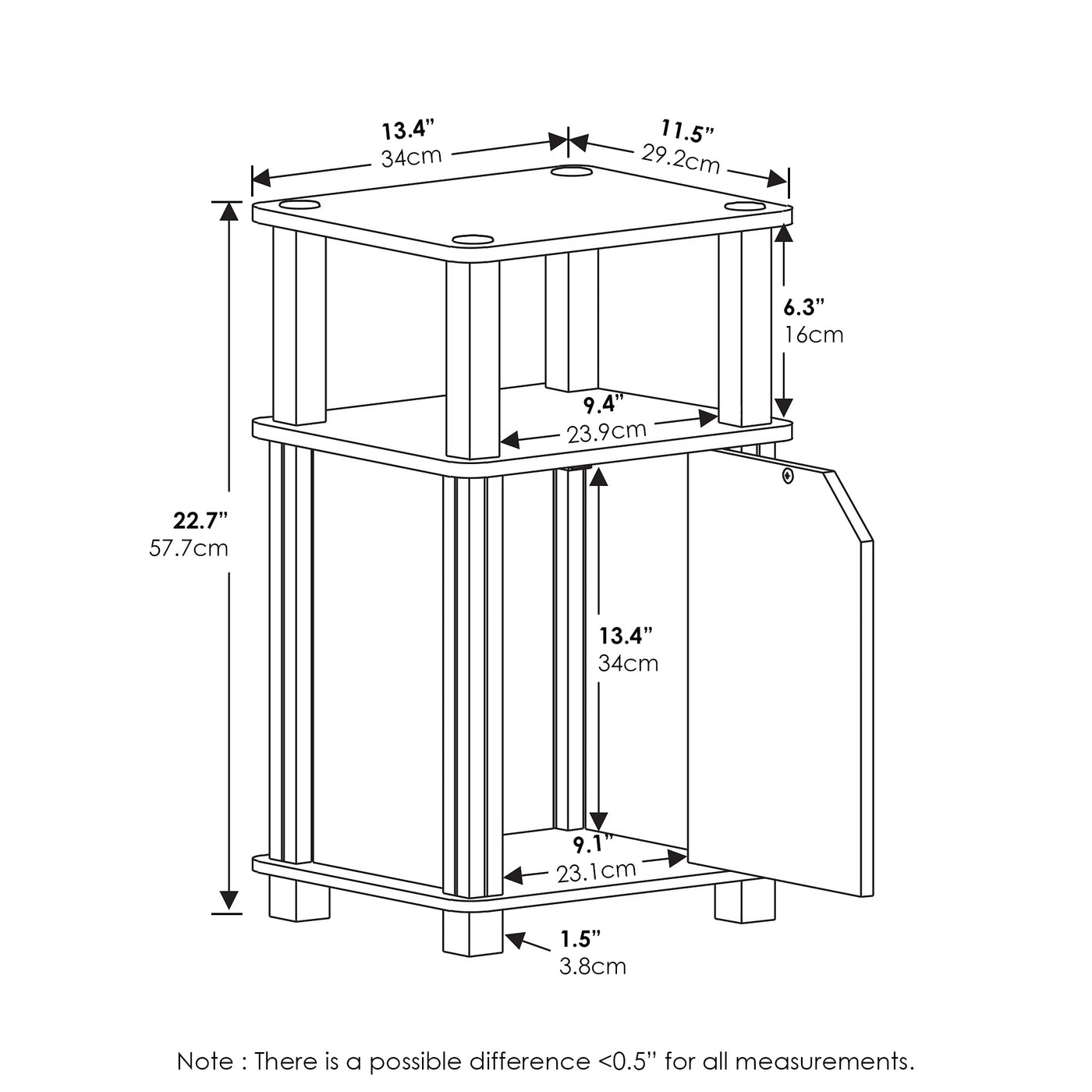 13.4”
34cm

11.5”
29.2cm

6.3”
16cm

9.4”
23.9cm

22.7”
57.7cm

13.4”
34cm

9.1”
23.1cm

1.5”
3.8cm

Note : There is a possible difference <0.5” for all measurements.