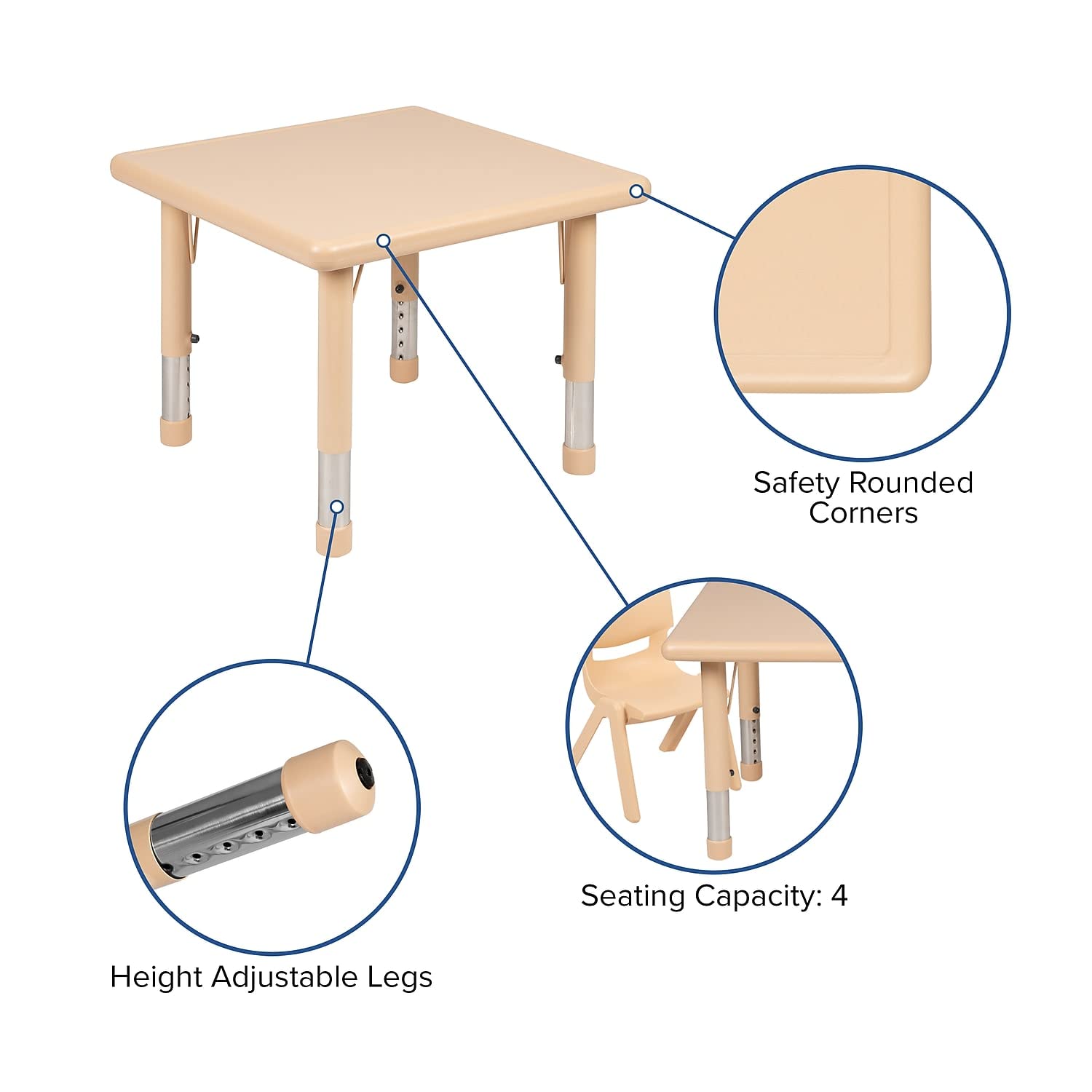 Safety Rounded Corners

Seating Capacity: 4

Height Adjustable Legs