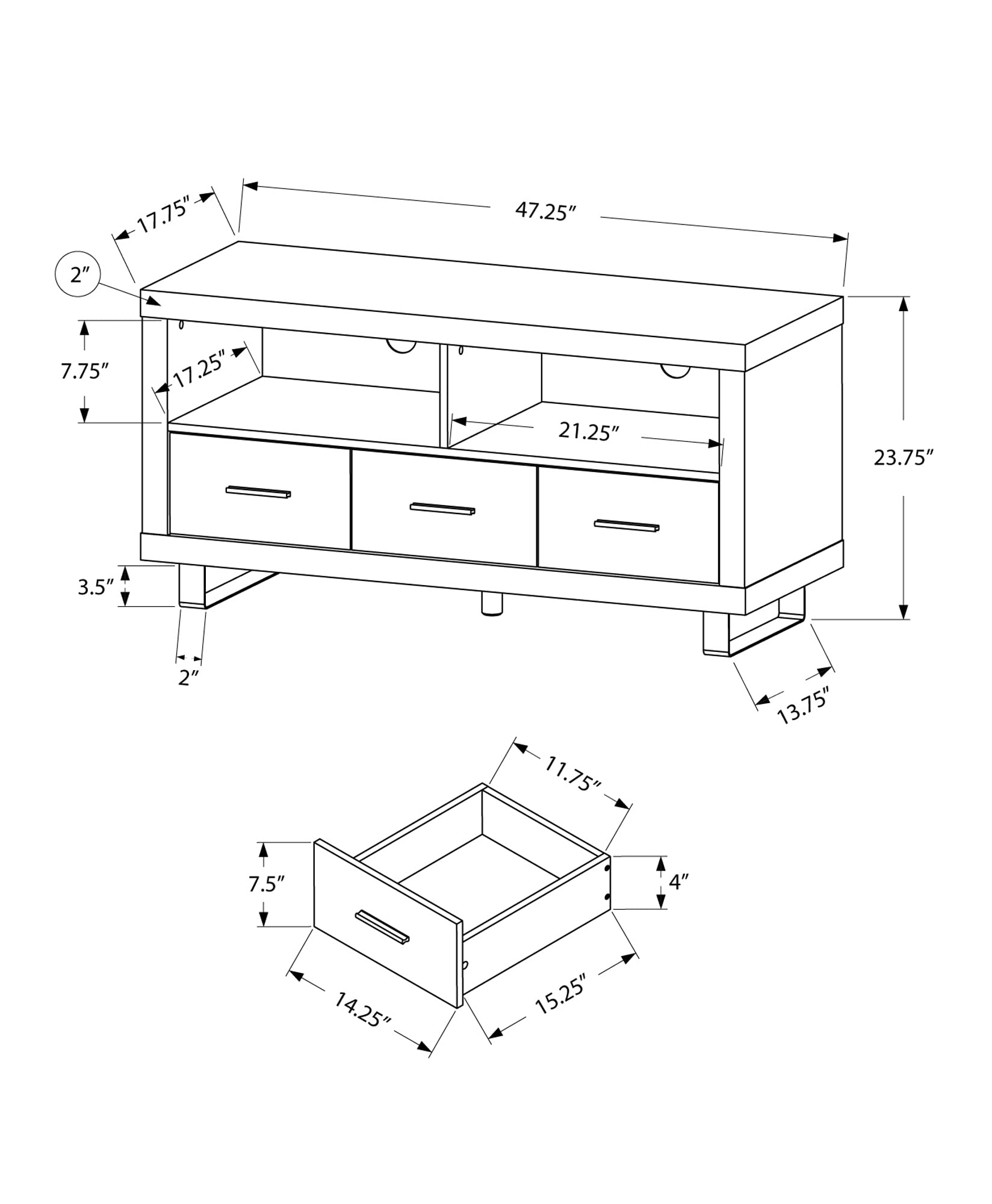 17.75″
47.25″
2″
7.75″
17.25″
21.25″
23.75″
3.5″
2″
13.75″
11.75″
7.5″
4″
14.25″
15.25″