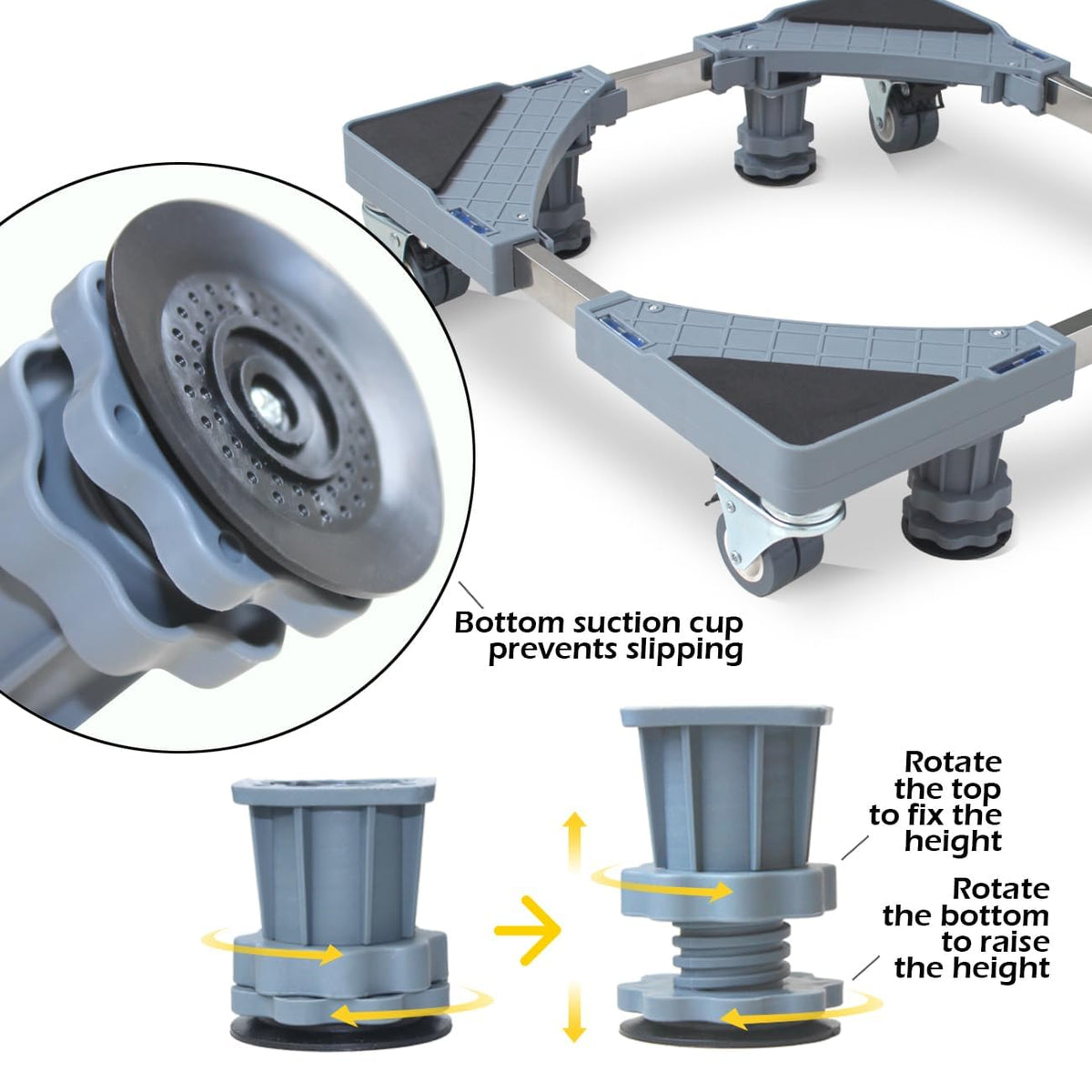 Bottom suction cup prevents slipping

Rotate the top to fix the height

Rotate the bottom to raise the height