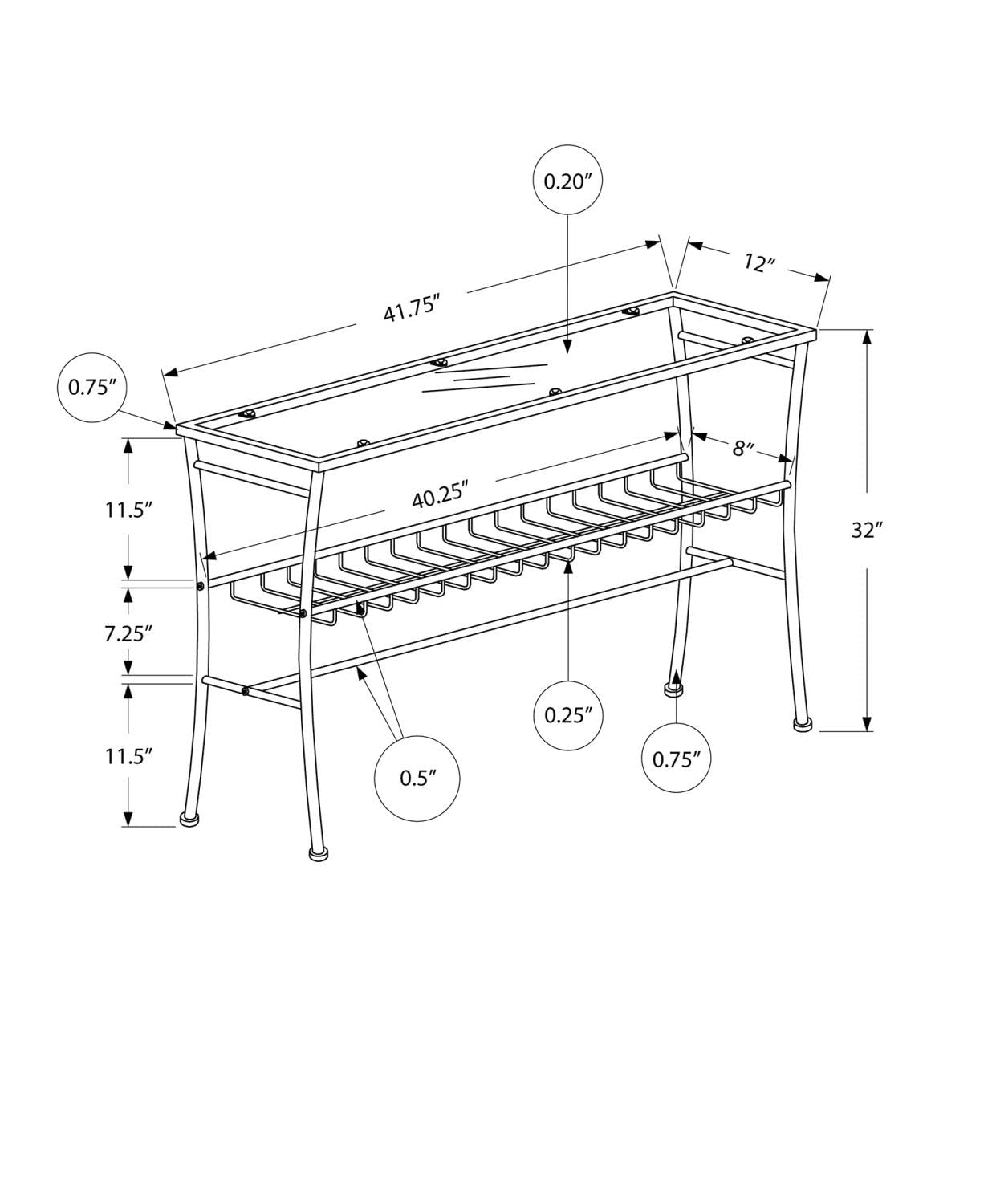 0.20″

41.75″

12″

0.75″

8″

40.25″

11.5″

32″

7.25″

11.5″

0.25″

0.75″

0.5″