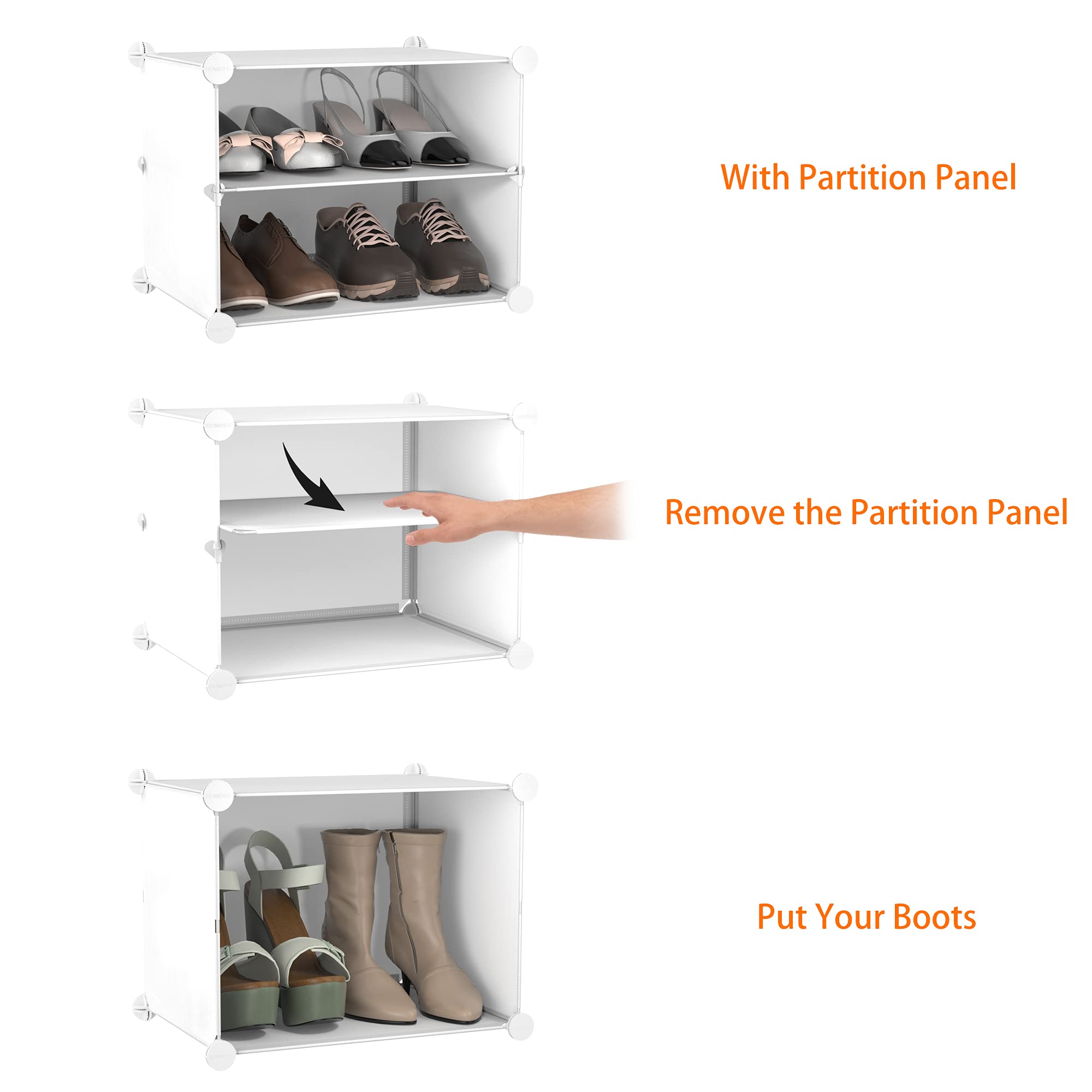 With Partition Panel

Remove the Partition Panel

Put Your Boots