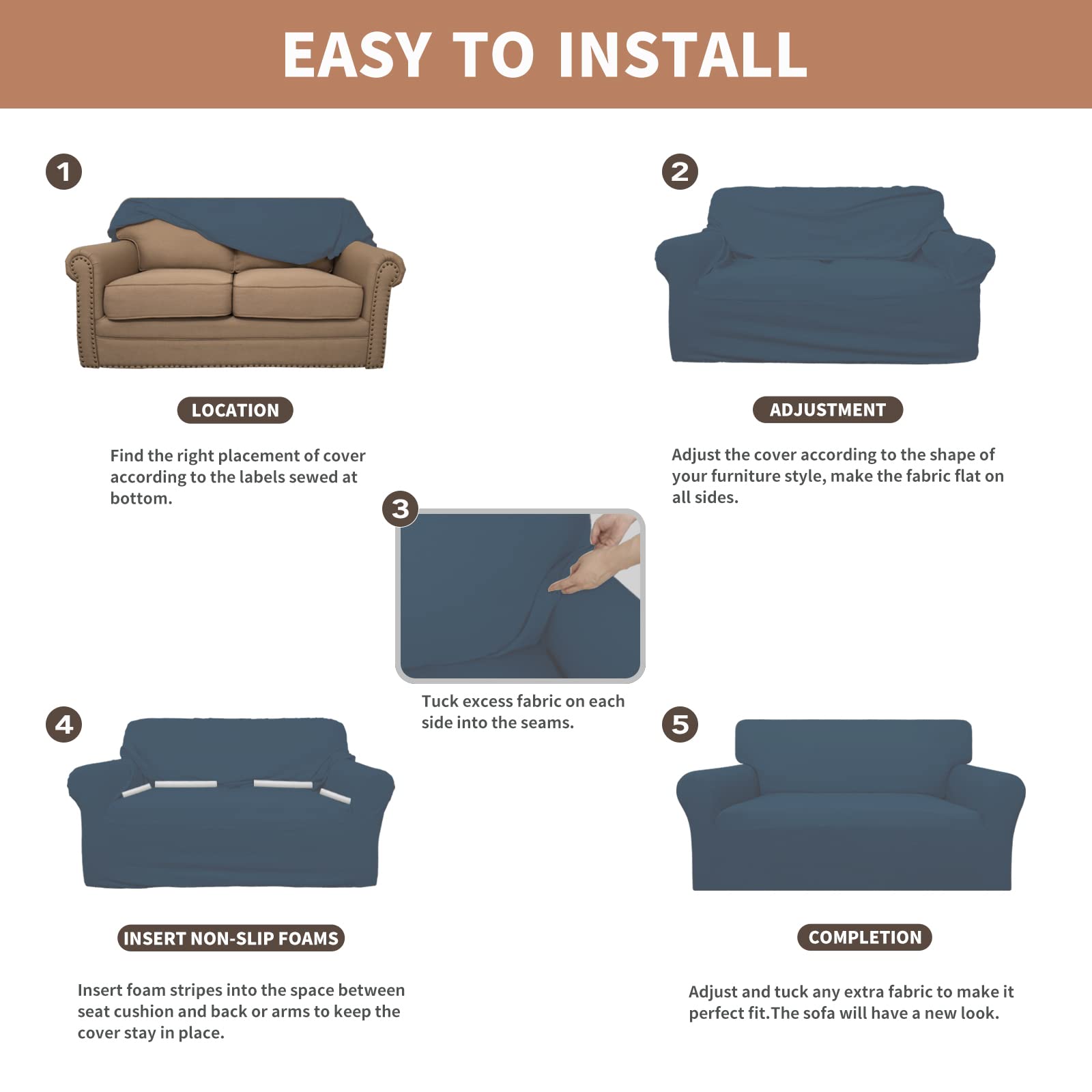 EASY TO INSTALL

1

LOCATION

Find the right placement of cover according to the labels sewed at bottom.

2

ADJUSTMENT

Adjust the cover according to the shape of your furniture style, make the fabric flat on all sides.

3

Tuck excess fabric on each side into the seams.

4

INSERT NON-SLIP FOAMS

Insert foam stripes into the space between seat cushion and back or arms to keep the cover stay in place.

5

COMPLETION

Adjust and tuck any extra fabric to make it perfect fit.The sofa will have a new look.