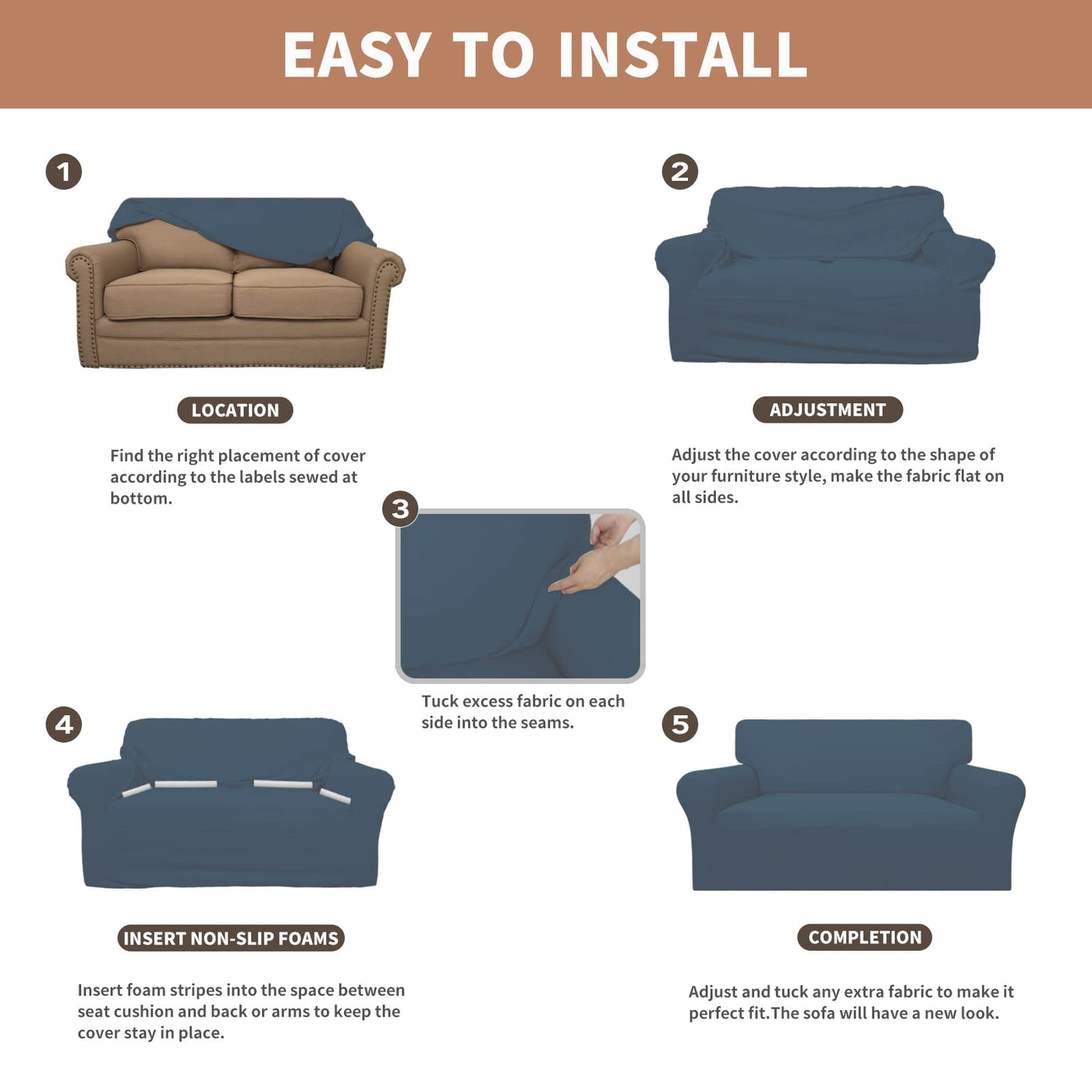 EASY TO INSTALL

1

LOCATION

Find the right placement of cover according to the labels sewed at bottom.

2

ADJUSTMENT

Adjust the cover according to the shape of your furniture style, make the fabric flat on all sides.

3

Tuck excess fabric on each side into the seams.

4

INSERT NON-SLIP FOAMS

Insert foam stripes into the space between seat cushion and back or arms to keep the cover stay in place.

5

COMPLETION

Adjust and tuck any extra fabric to make it perfect fit.The sofa will have a new look.