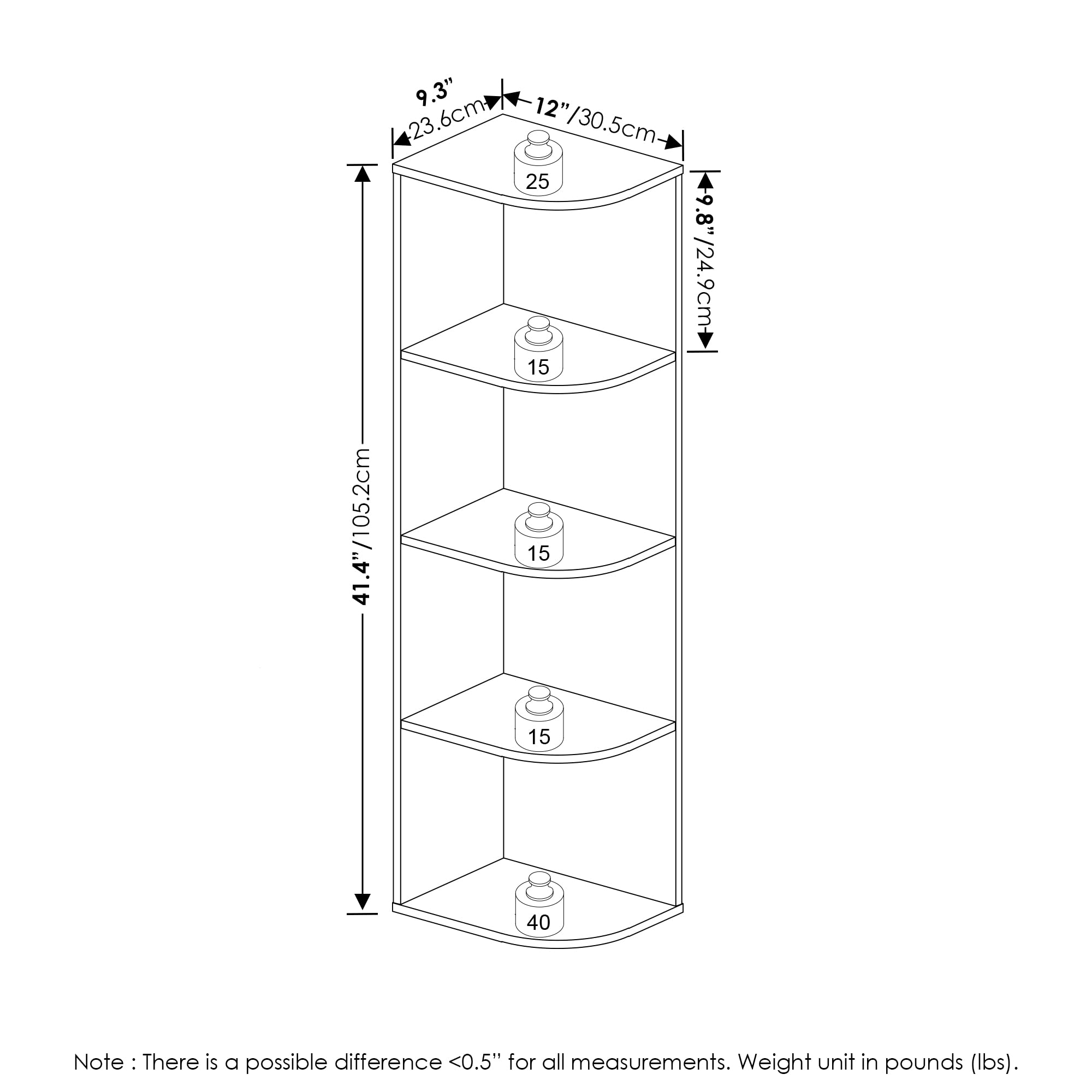 9.3"
23.6cm
12"/30.5cm
9.8"/24.9cm
41.4"/105.2cm
25
15
15
15
40

Note : There is a possible difference <0.5" for all measurements. Weight unit in pounds (lbs).