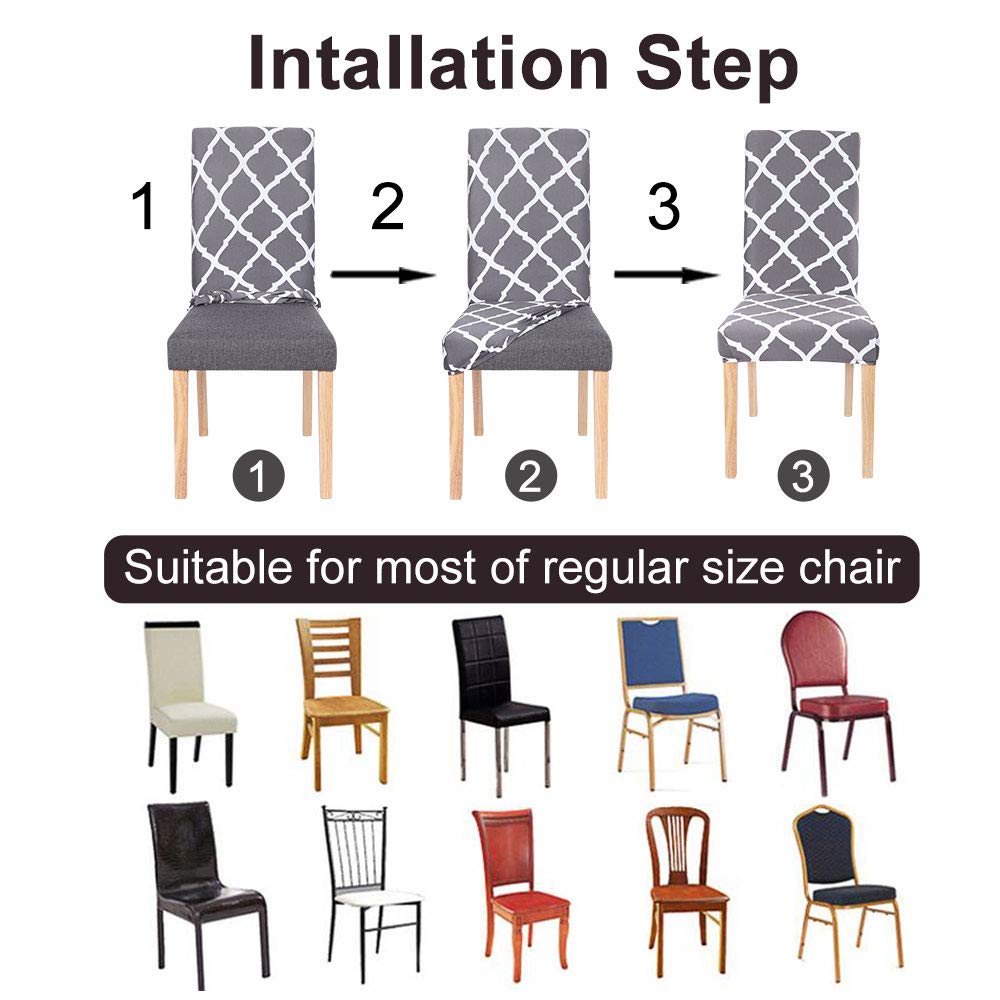 Intallation Step

1

2

3

1

2

3

Suitable for most of regular size chair