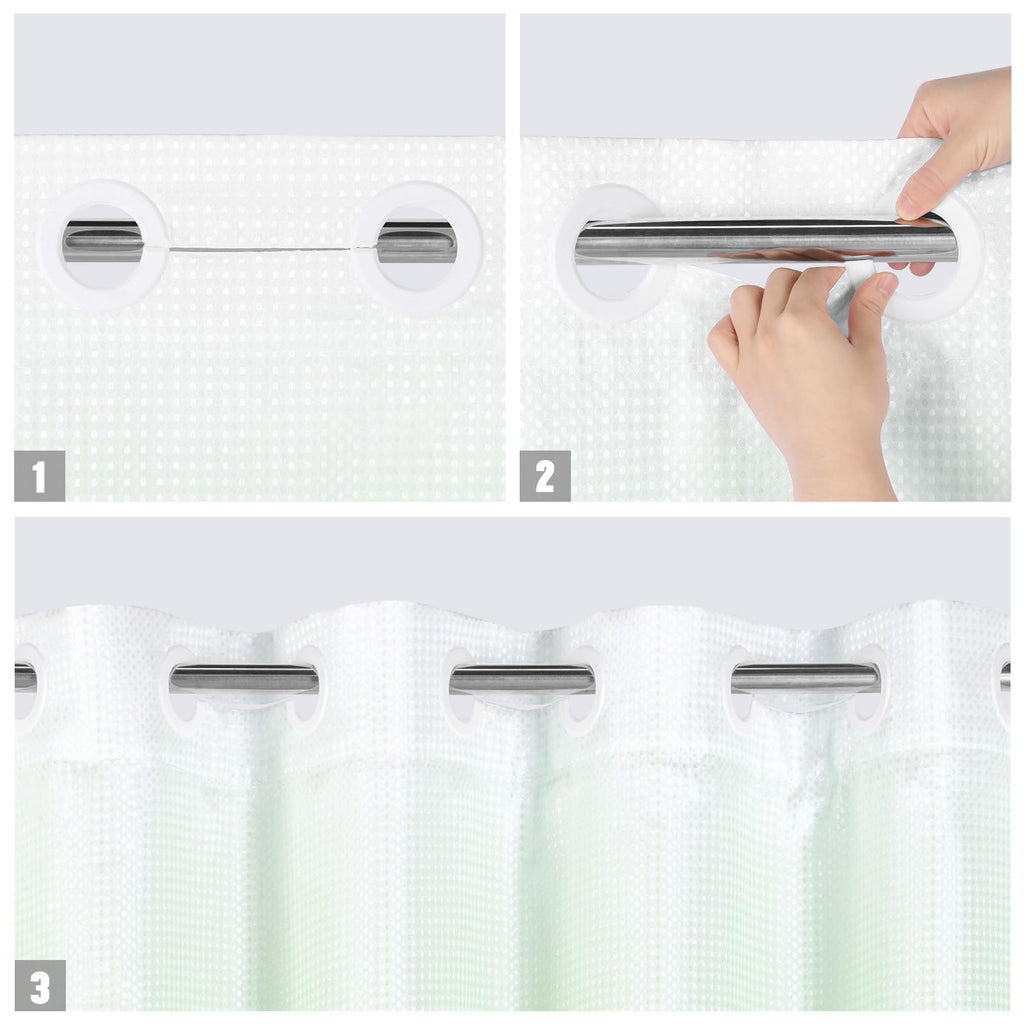 1

2

3