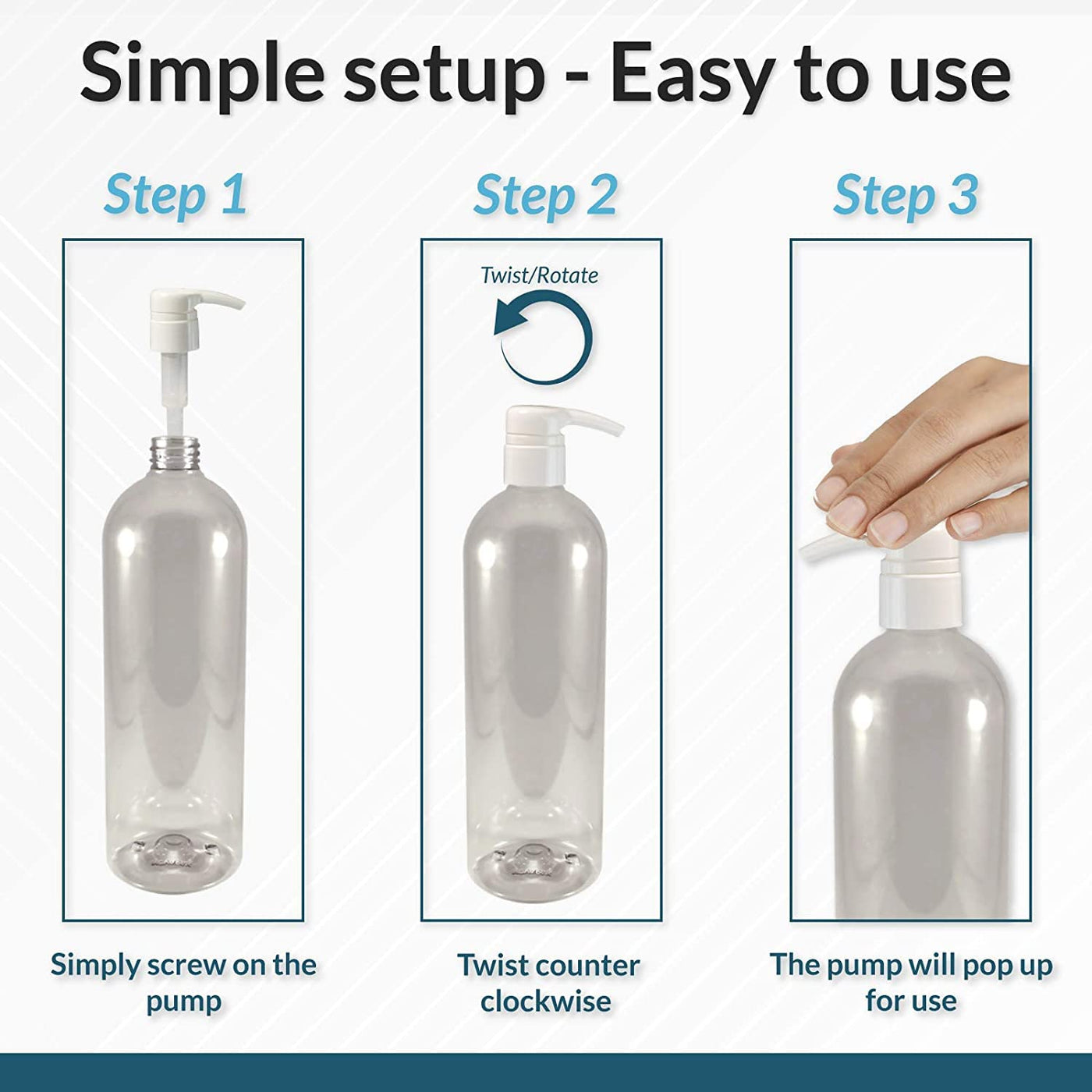 Simple setup - Easy to use

Step 1

Simply screw on the pump

Step 2

Twist/Rotate

Twist counter clockwise

Step 3

The pump will pop up for use