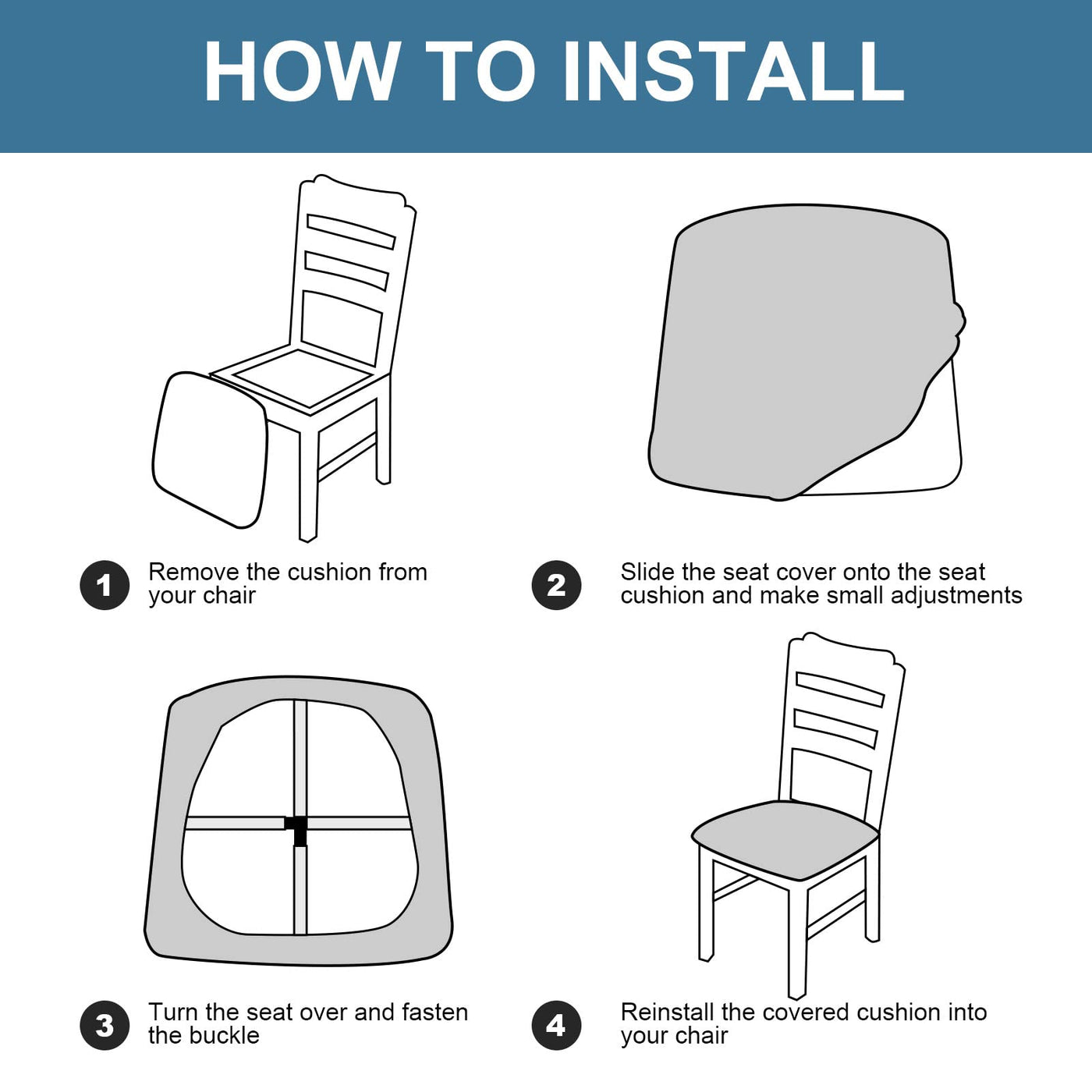 HOW TO INSTALL

1 Remove the cushion from your chair

2 Slide the seat cover onto the seat cushion and make small adjustments

3 Turn the seat over and fasten the buckle

4 Reinstall the covered cushion into your chair