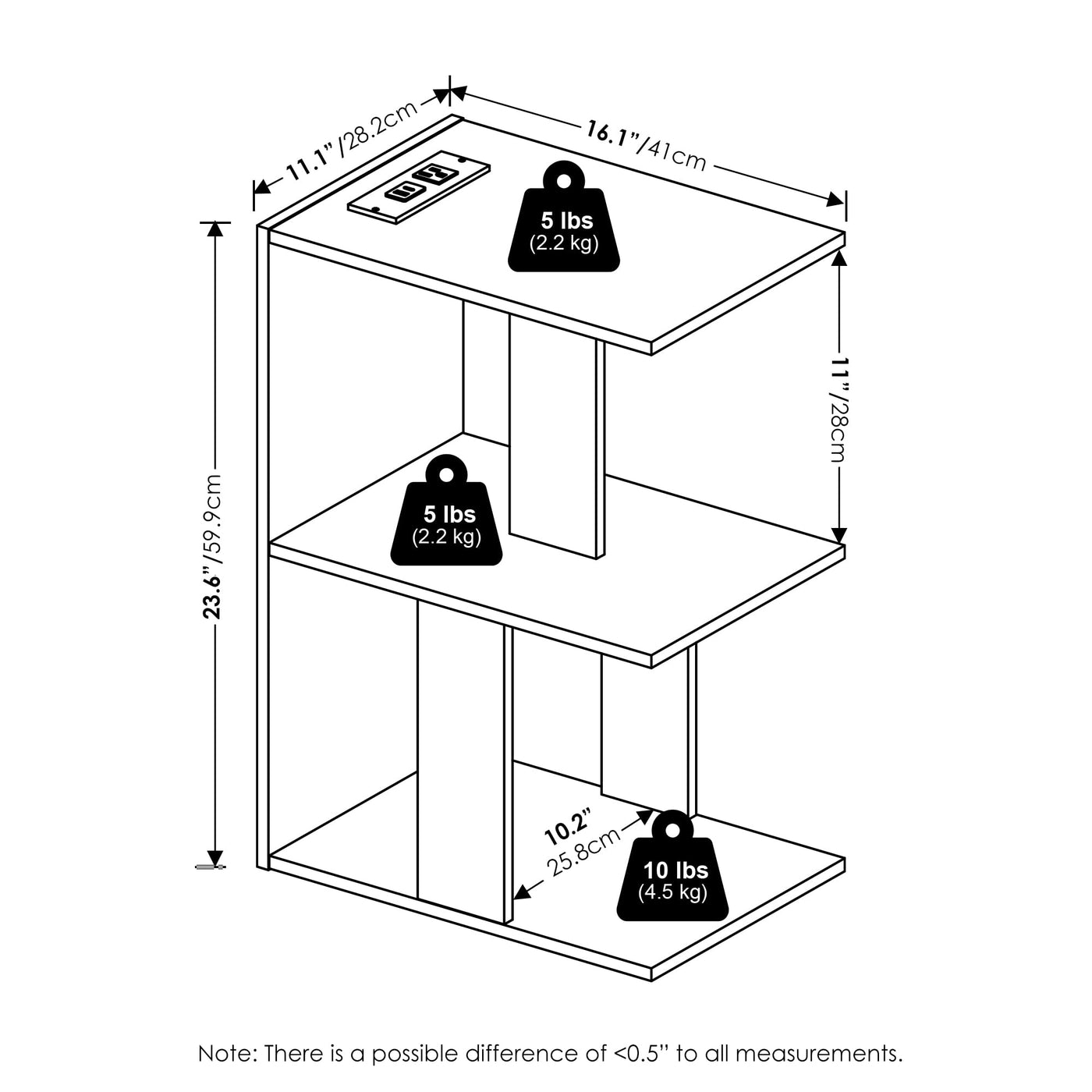 11.1"/28.2cm

16.1"/41cm

5 lbs
(2.2 kg)

11"/28cm

23.6"/59.9cm

5 lbs
(2.2 kg)

10.2"
25.8cm

10 lbs
(4.5 kg)

Note: There is a possible difference of <0.5" to all measurements.