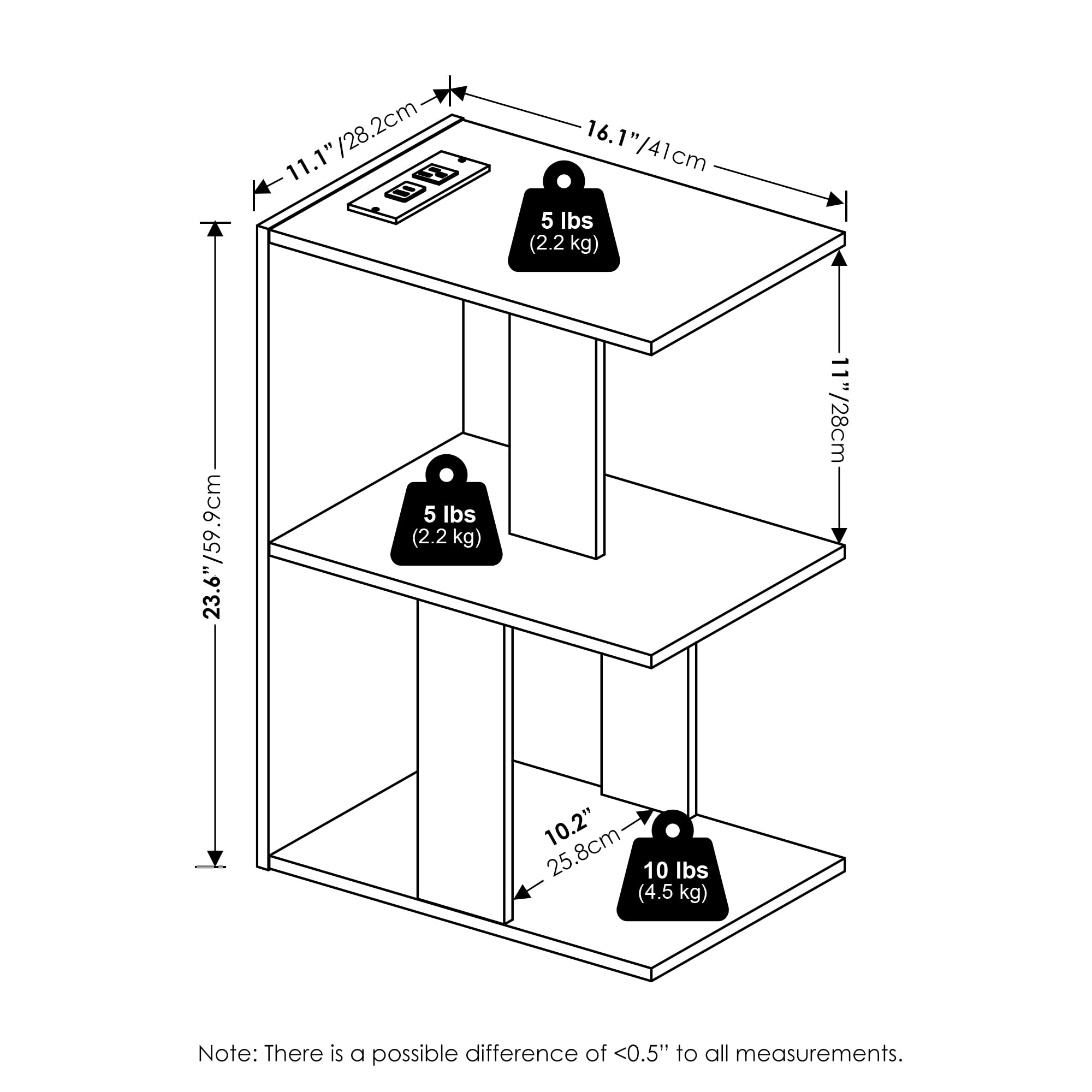 11.1"/28.2cm

16.1"/41cm

5 lbs
(2.2 kg)

23.6"/59.9cm

11"/28cm

5 lbs
(2.2 kg)

10.2"
25.8cm

10 lbs
(4.5 kg)

Note: There is a possible difference of <0.5" to all measurements.