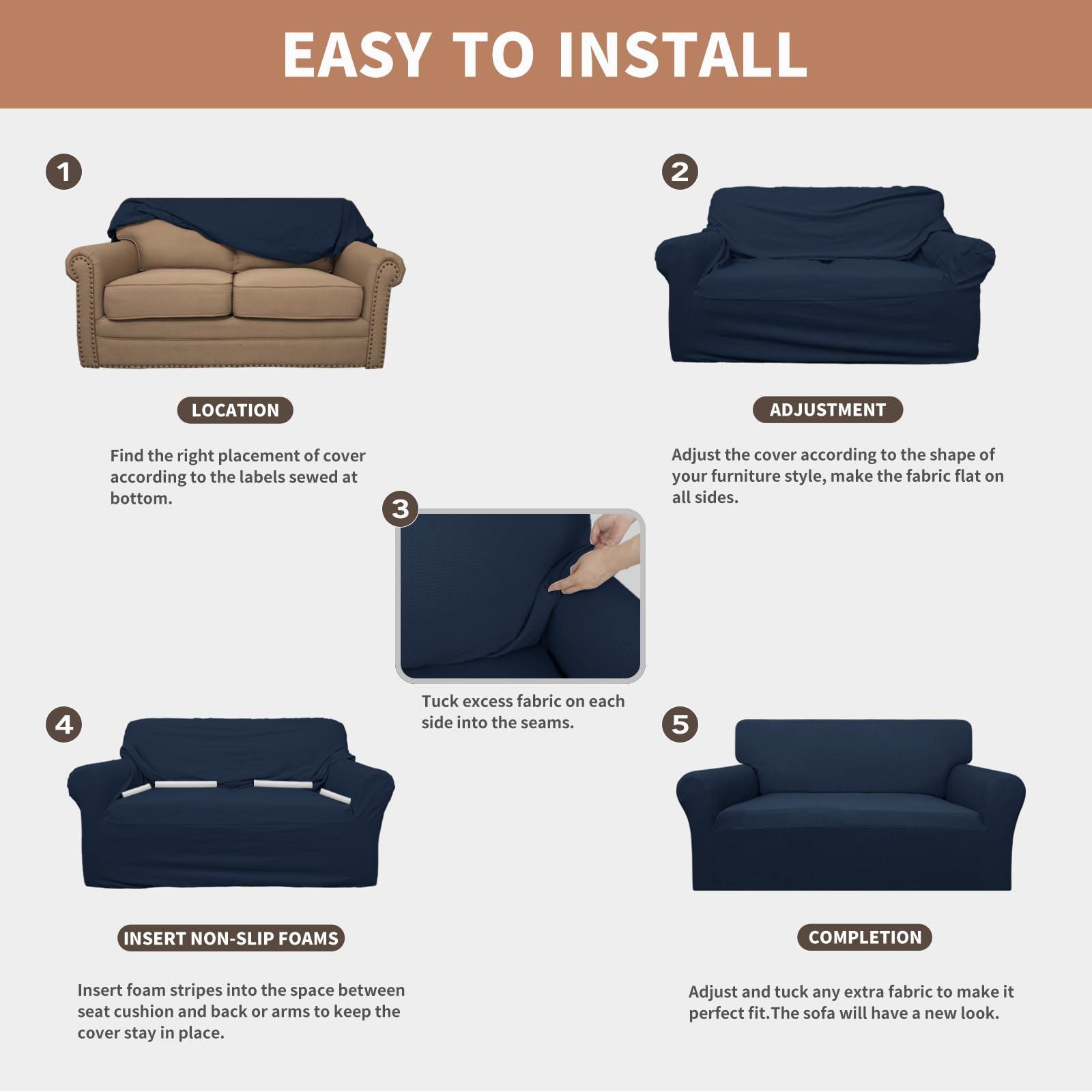 EASY TO INSTALL

1

LOCATION

Find the right placement of cover according to the labels sewed at bottom.

2

ADJUSTMENT

Adjust the cover according to the shape of your furniture style, make the fabric flat on all sides.

3

Tuck excess fabric on each side into the seams.

4

INSERT NON-SLIP FOAMS

Insert foam stripes into the space between seat cushion and back or arms to keep the cover stay in place.

5

COMPLETION

Adjust and tuck any extra fabric to make it perfect fit.The sofa will have a new look.