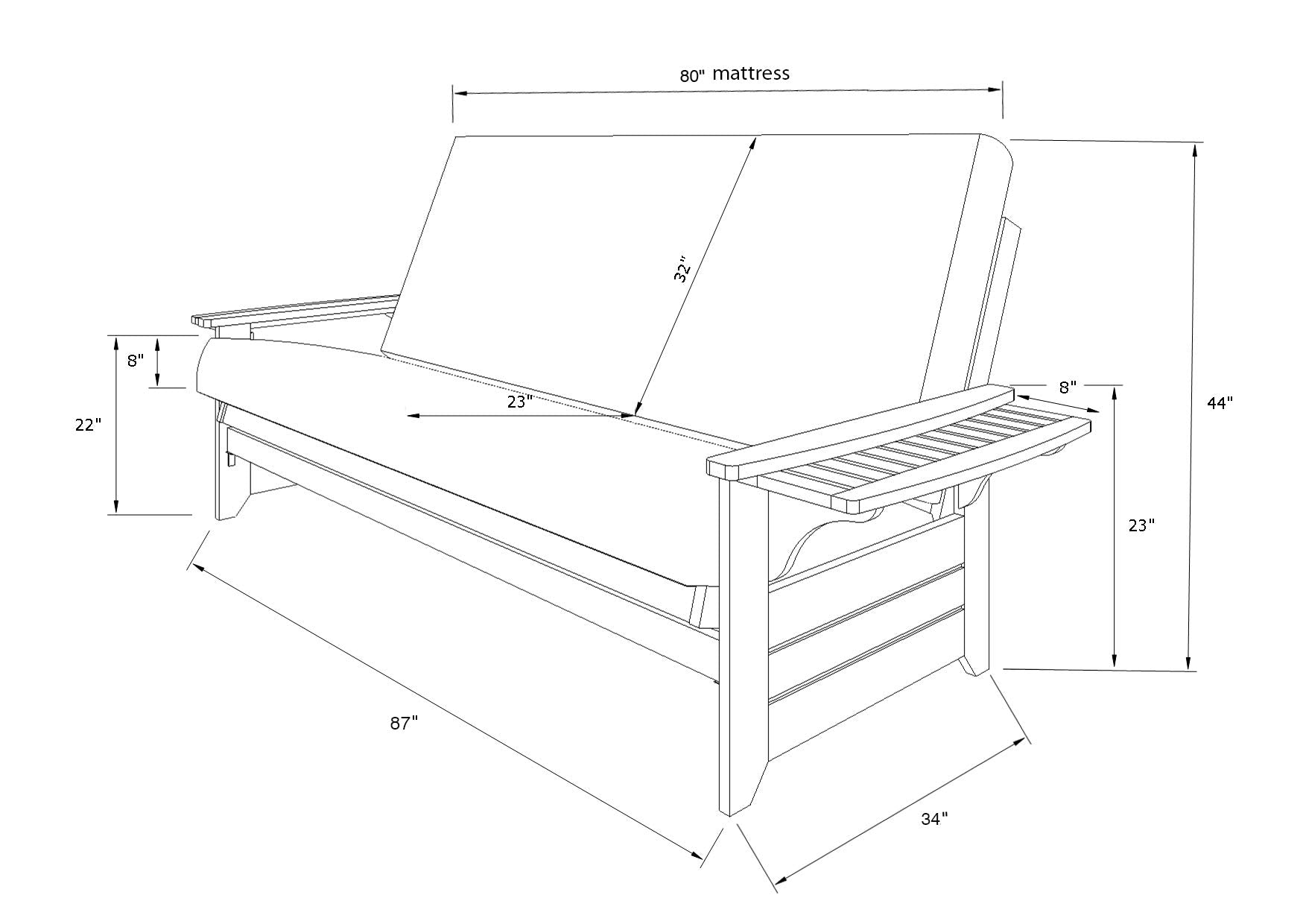 80" mattress

32"

8"

22"

23"

8"

44"

23"

87"

34"