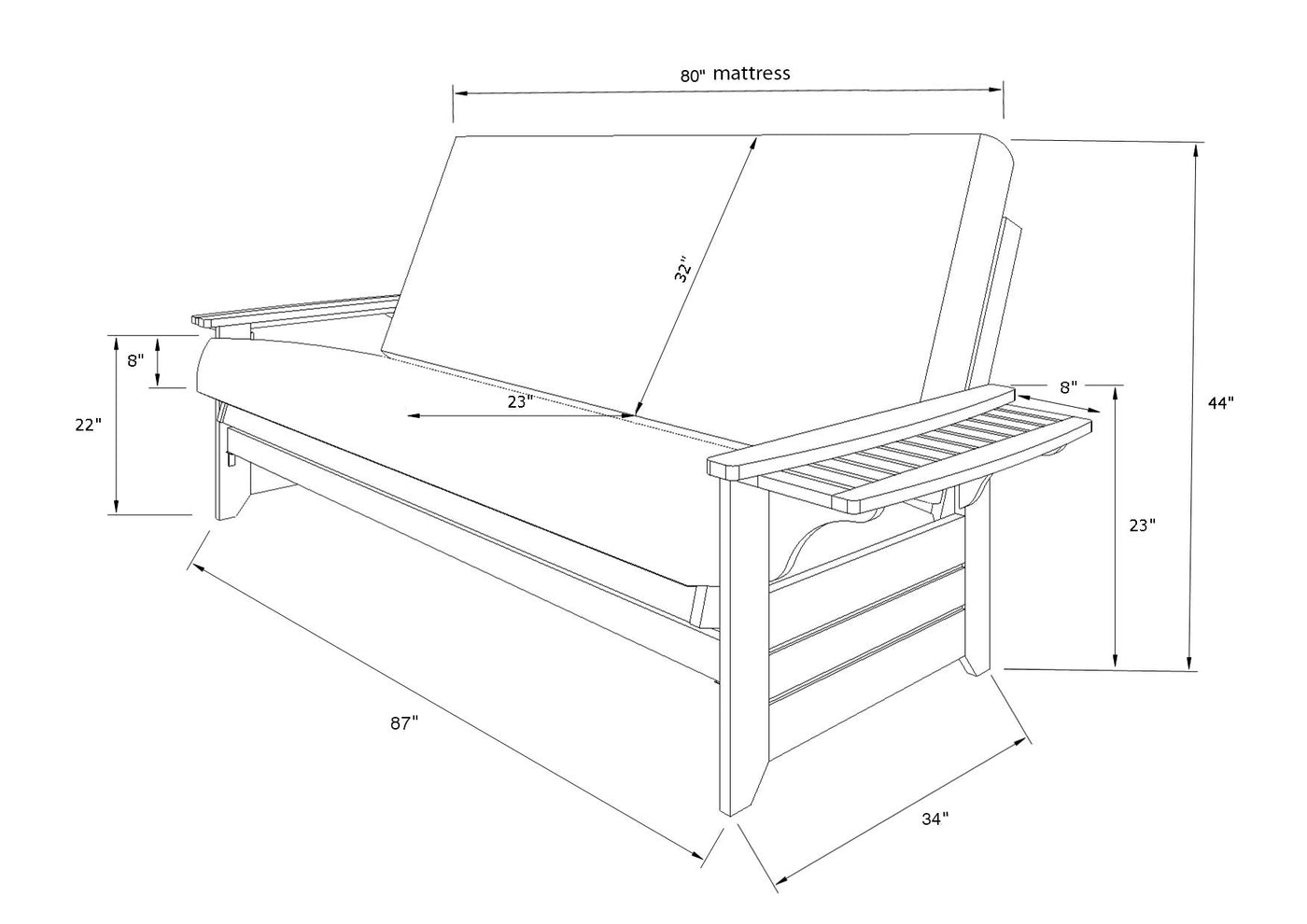 80" mattress

32"

8"

22"

23"

8"

44"

23"

87"

34"