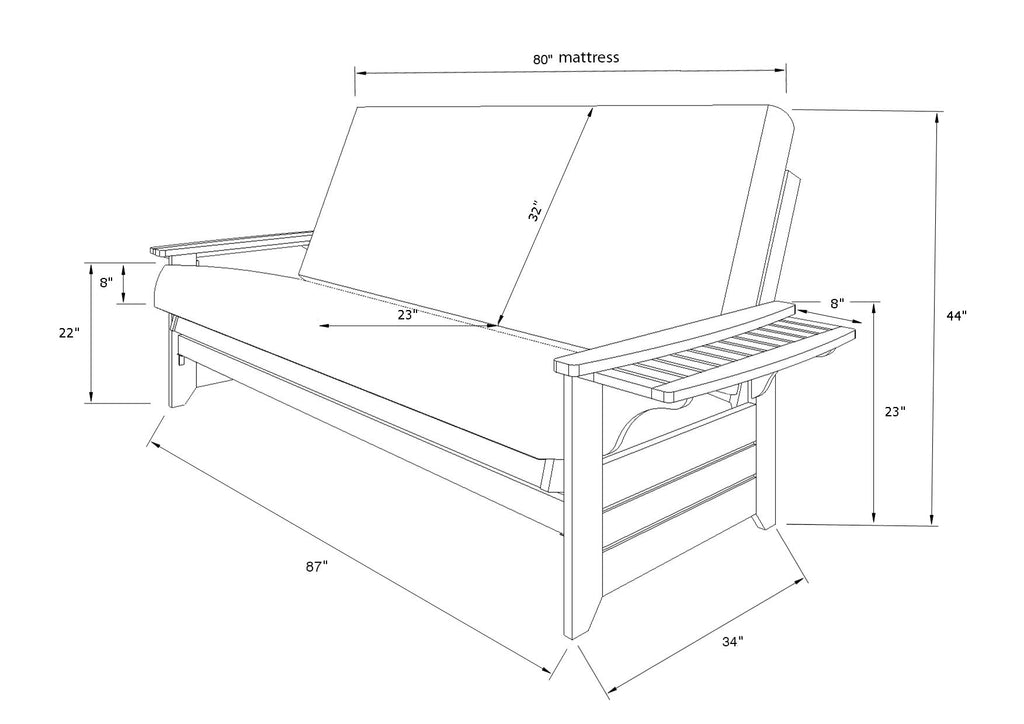 80" mattress

32"

8"

22"

23"

8"

44"

23"

87"

34"