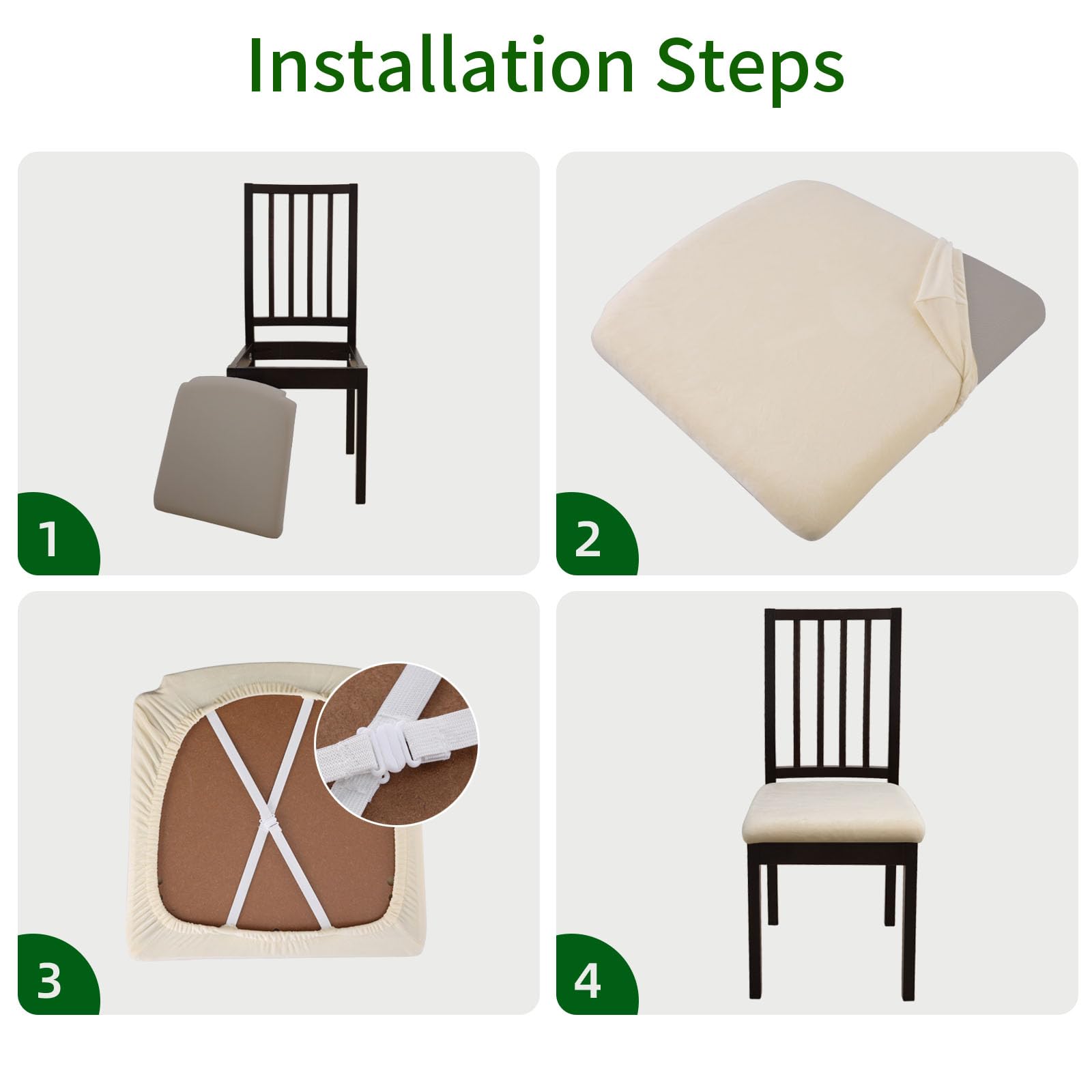 Installation Steps

1

2

3

4