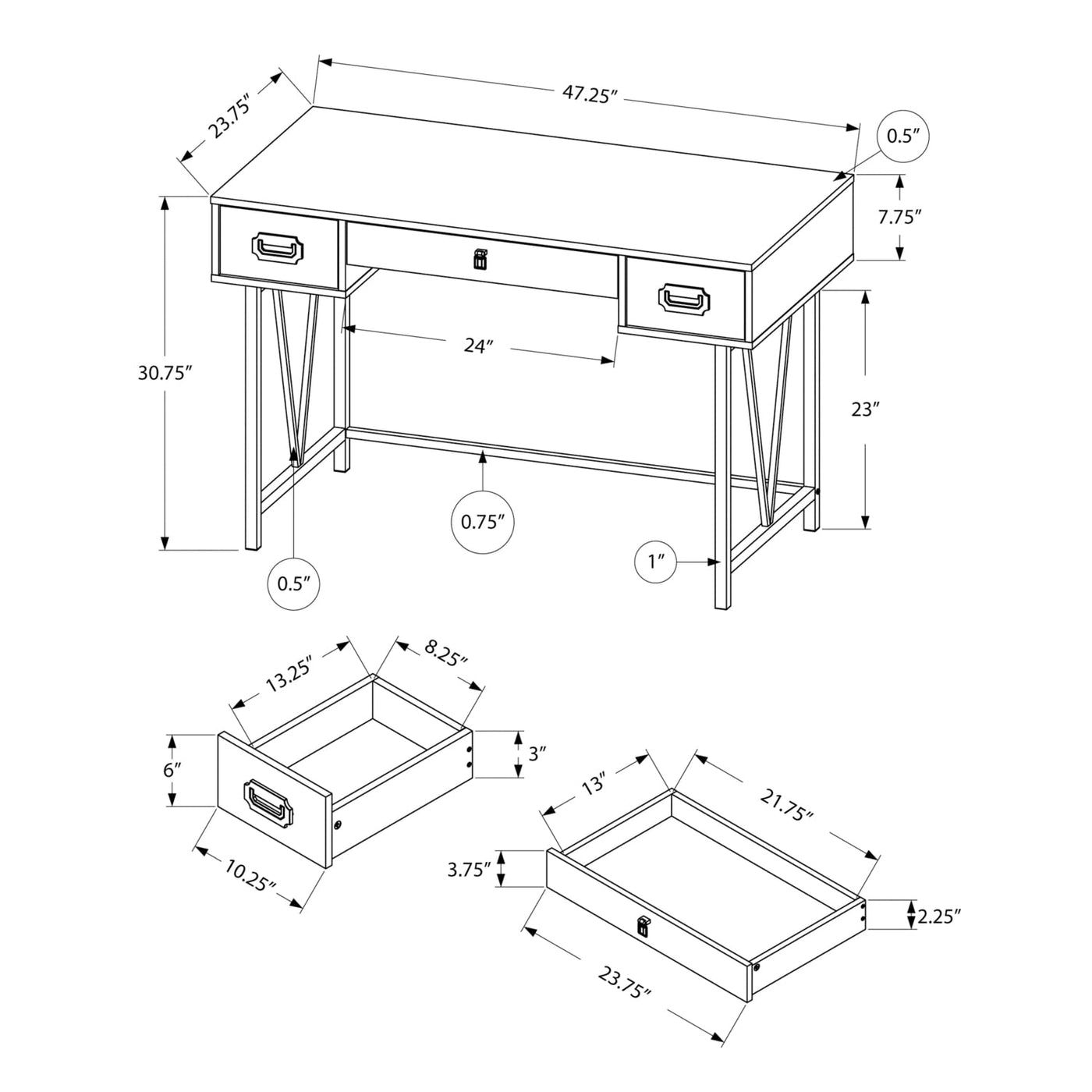 23.75″
47.25″
0.5″
7.75″
30.75″
24″
23″
0.75″
0.5″
1″
13.25″
8.25″
6″
3″
10.25″
13″
21.75″
3.75″
2.25″
23.75″