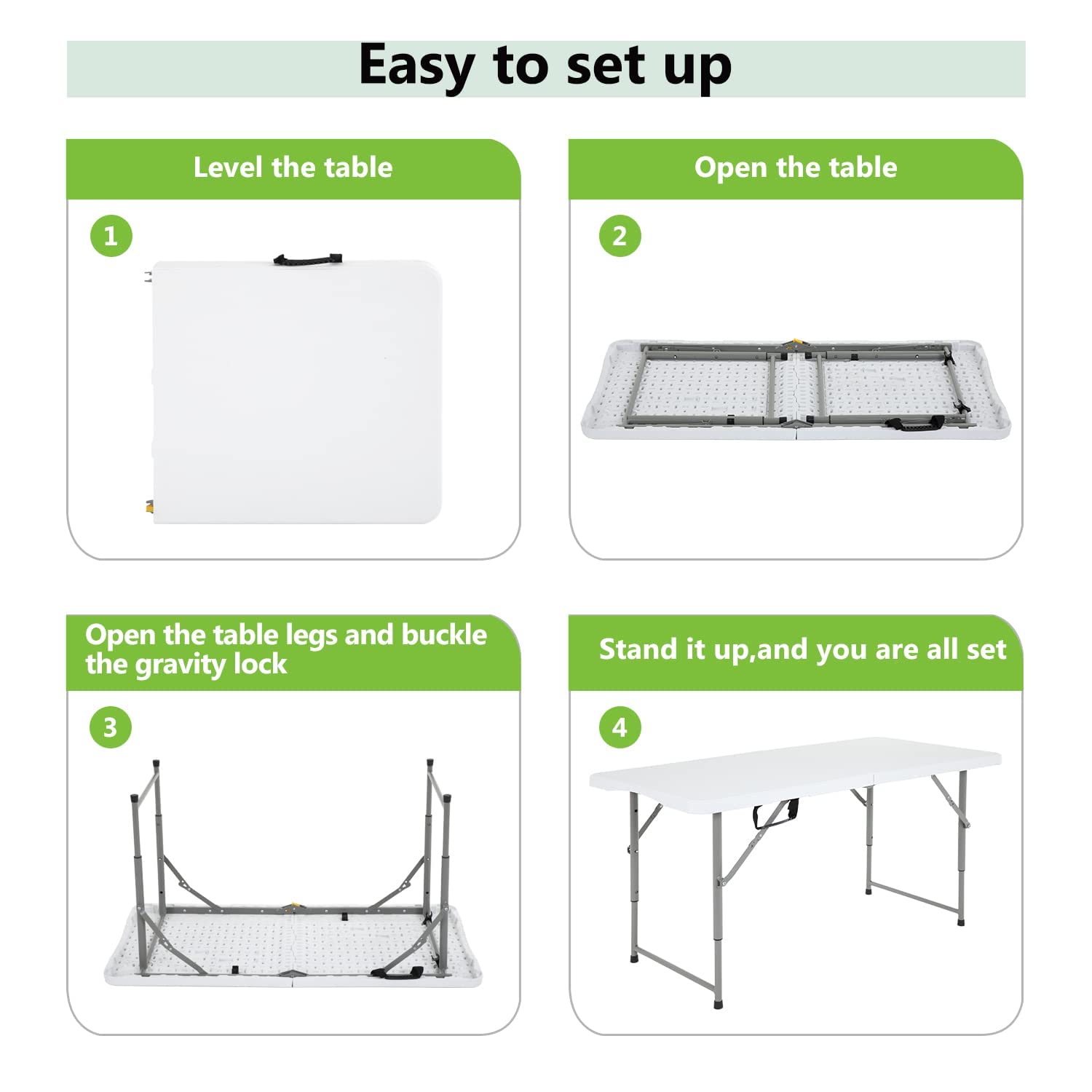 Easy to set up

Level the table

1

Open the table

2

Open the table legs and buckle the gravity lock

3

Stand it up,and you are all set

4