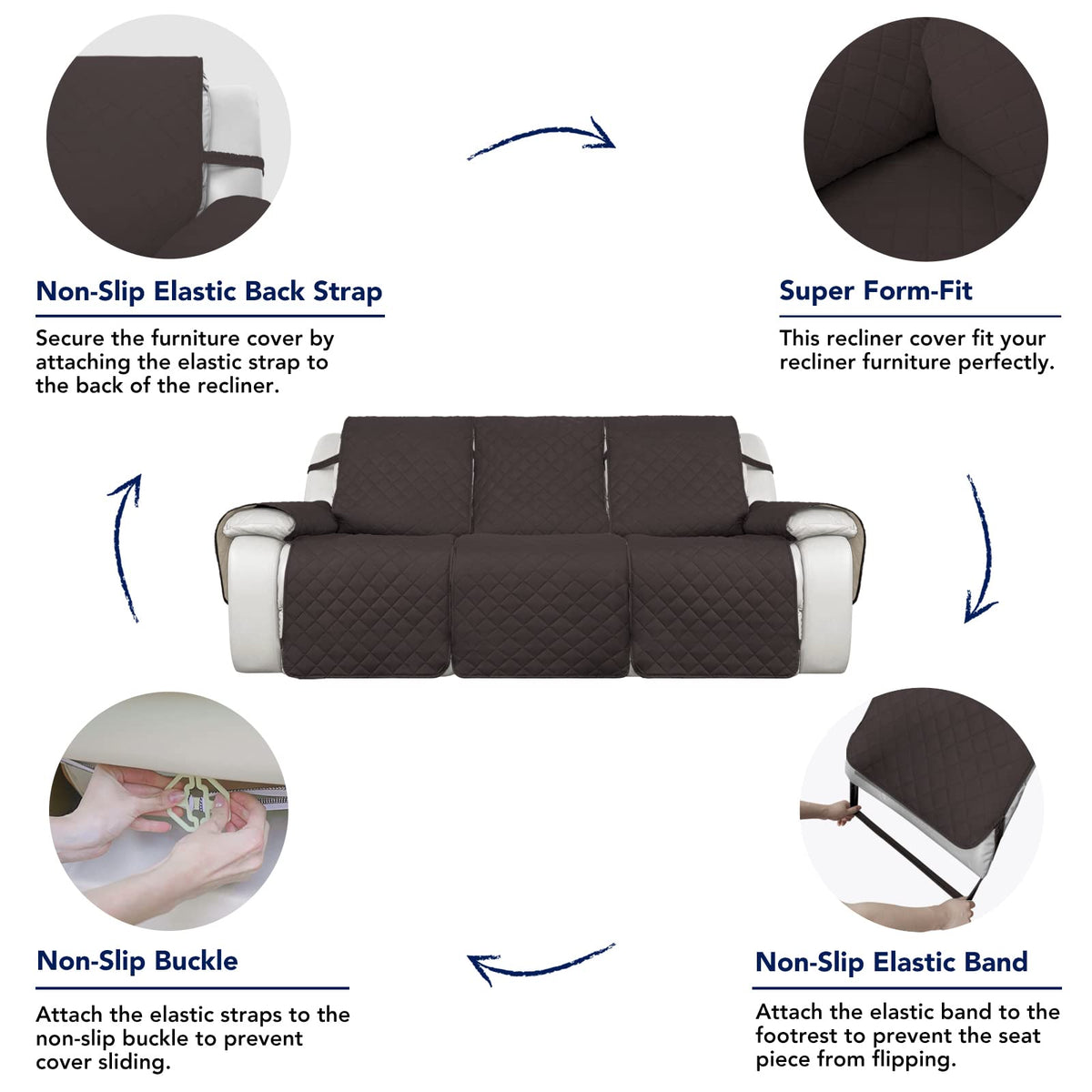 Non-Slip Elastic Back Strap

Secure the furniture cover by attaching the elastic strap to the back of the recliner.

Super Form-Fit

This recliner cover fit your recliner furniture perfectly.

Non-Slip Buckle

Attach the elastic straps to the non-slip buckle to prevent cover sliding.

Non-Slip Elastic Band

Attach the elastic band to the footrest to prevent the seat piece from flipping.