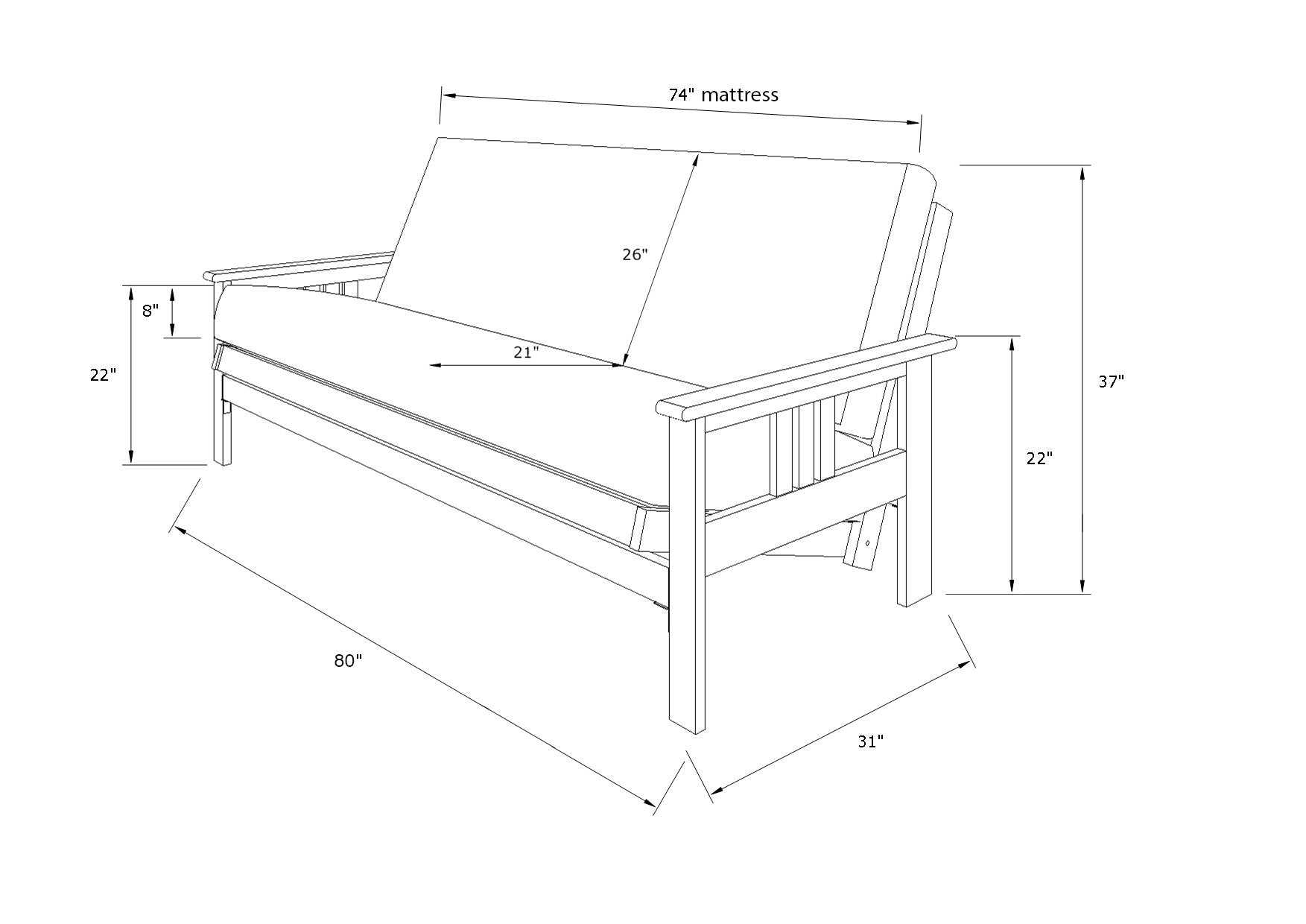 74" mattress

26"

8"

22"

21"

37"

22"

80"

31"