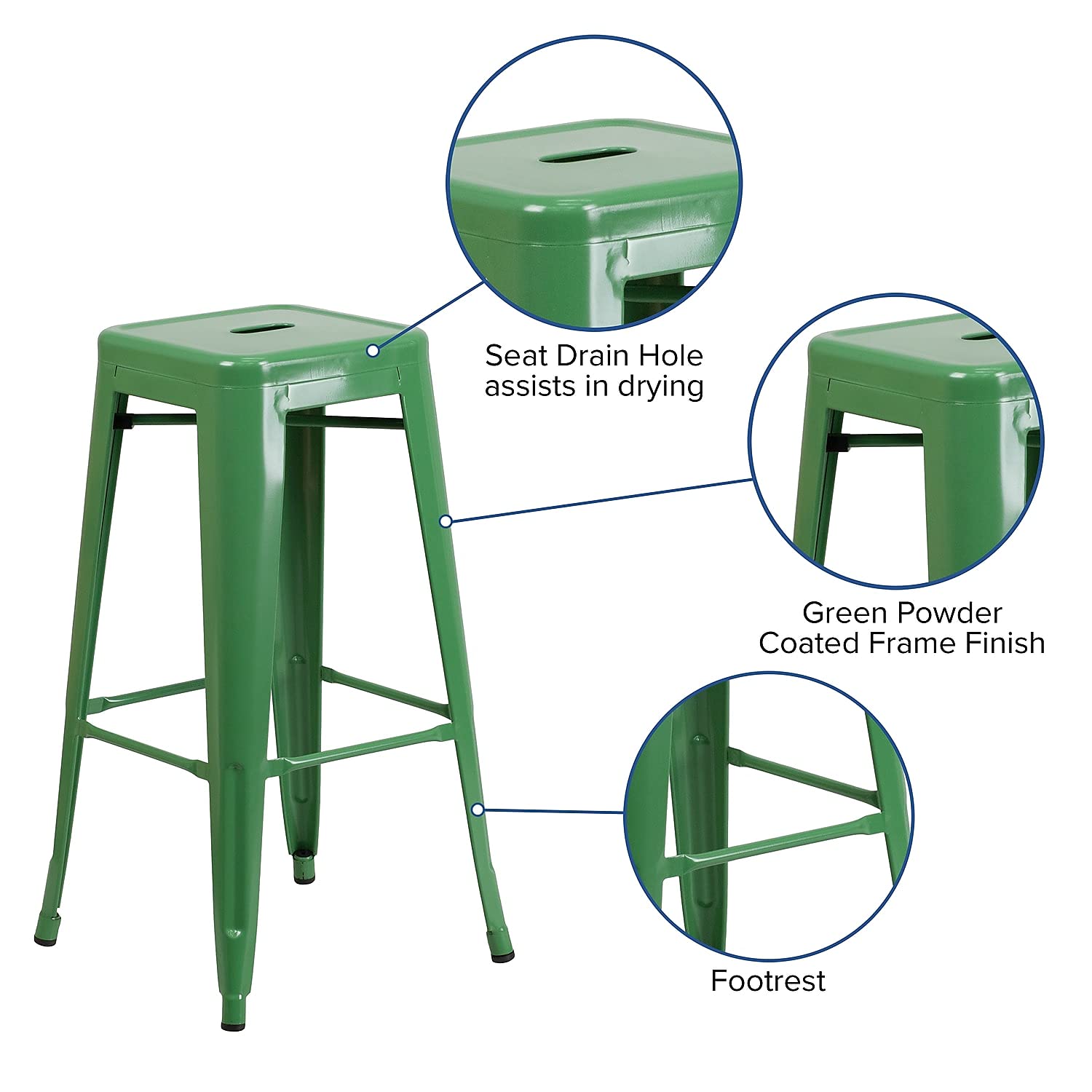 Seat Drain Hole
assists in drying

Green Powder
Coated Frame Finish

Footrest