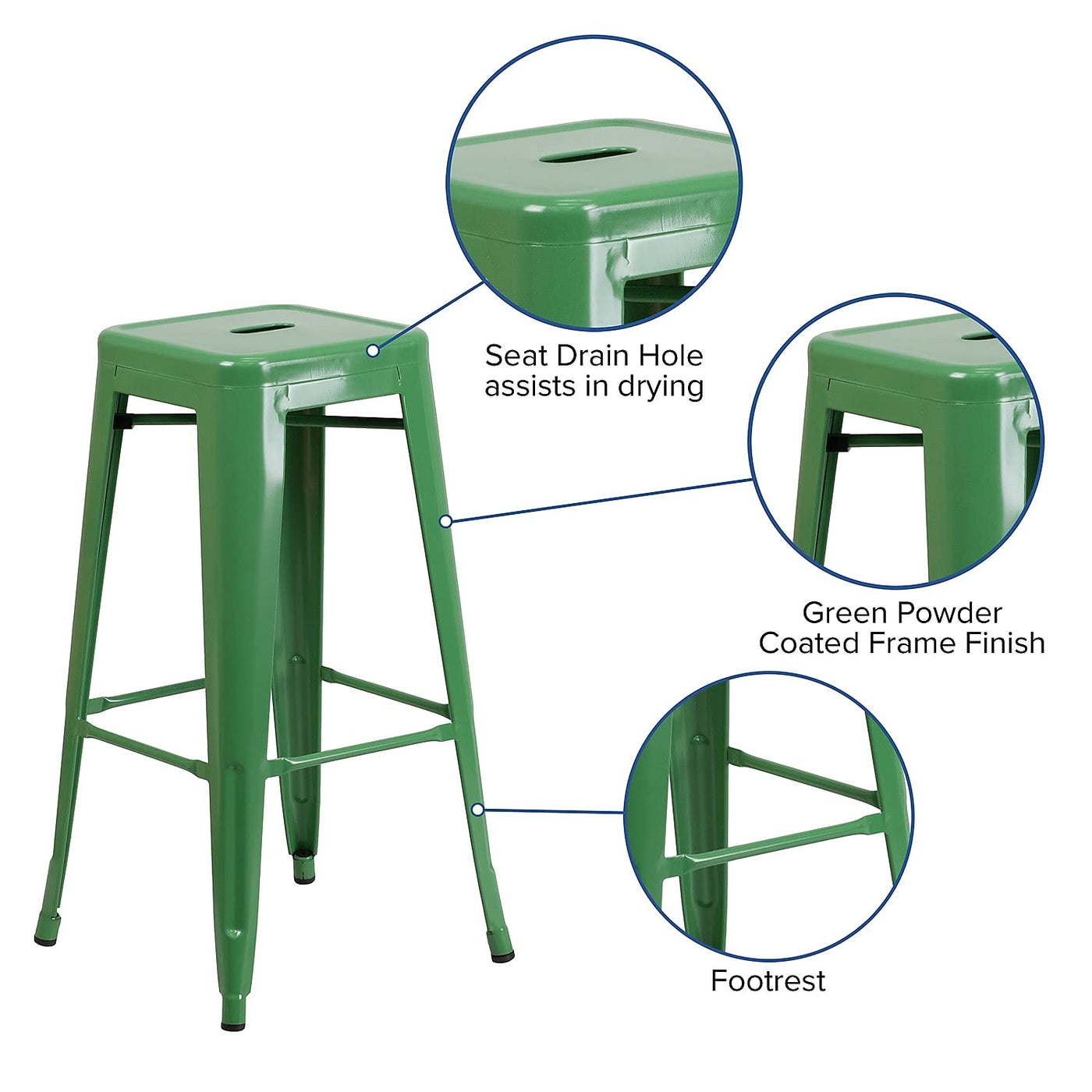 Seat Drain Hole assists in drying

Green Powder Coated Frame Finish

Footrest