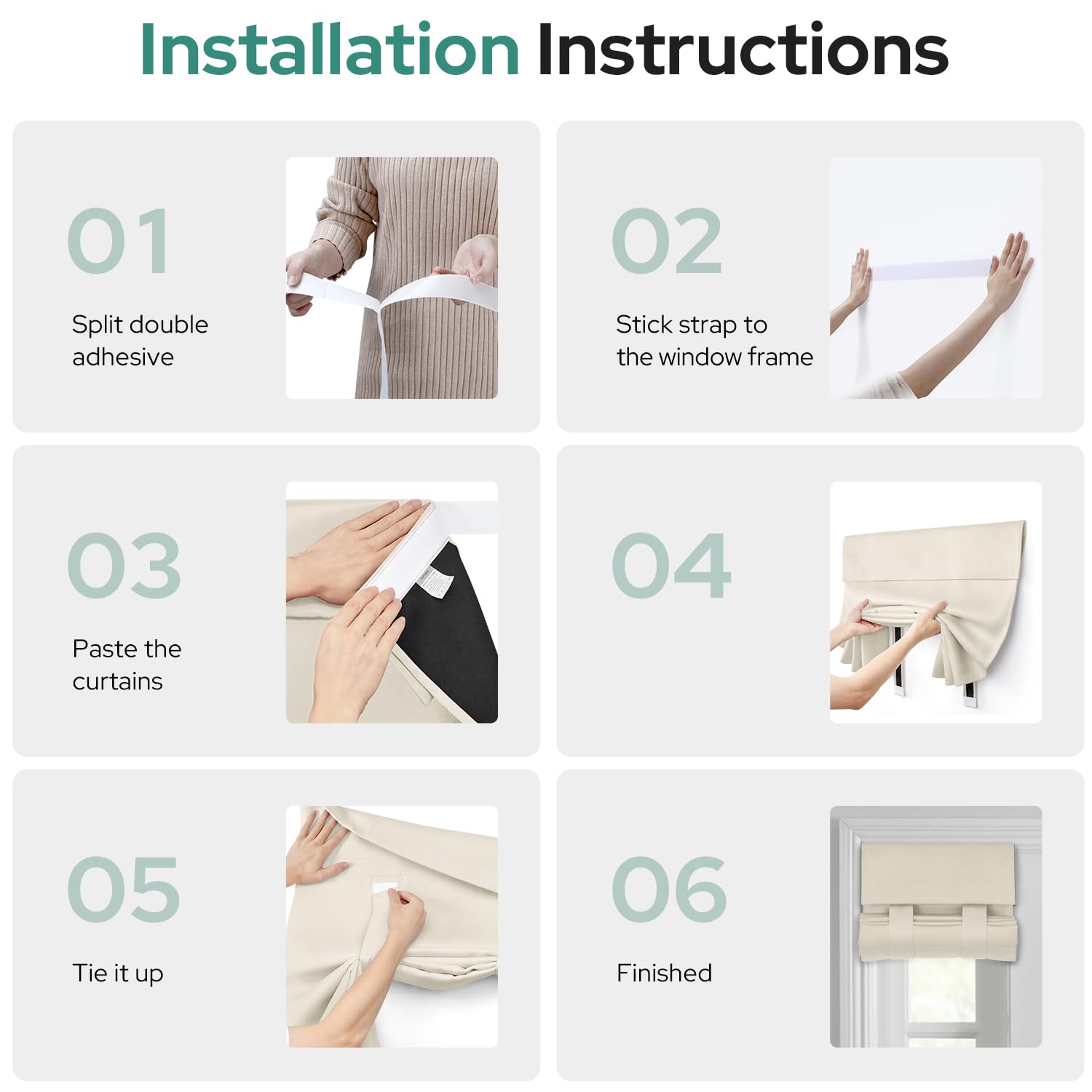 Installation Instructions

01

Split double adhesive

02

Stick strap to the window frame

03

Paste the curtains

04

05

Tie it up

06

Finished