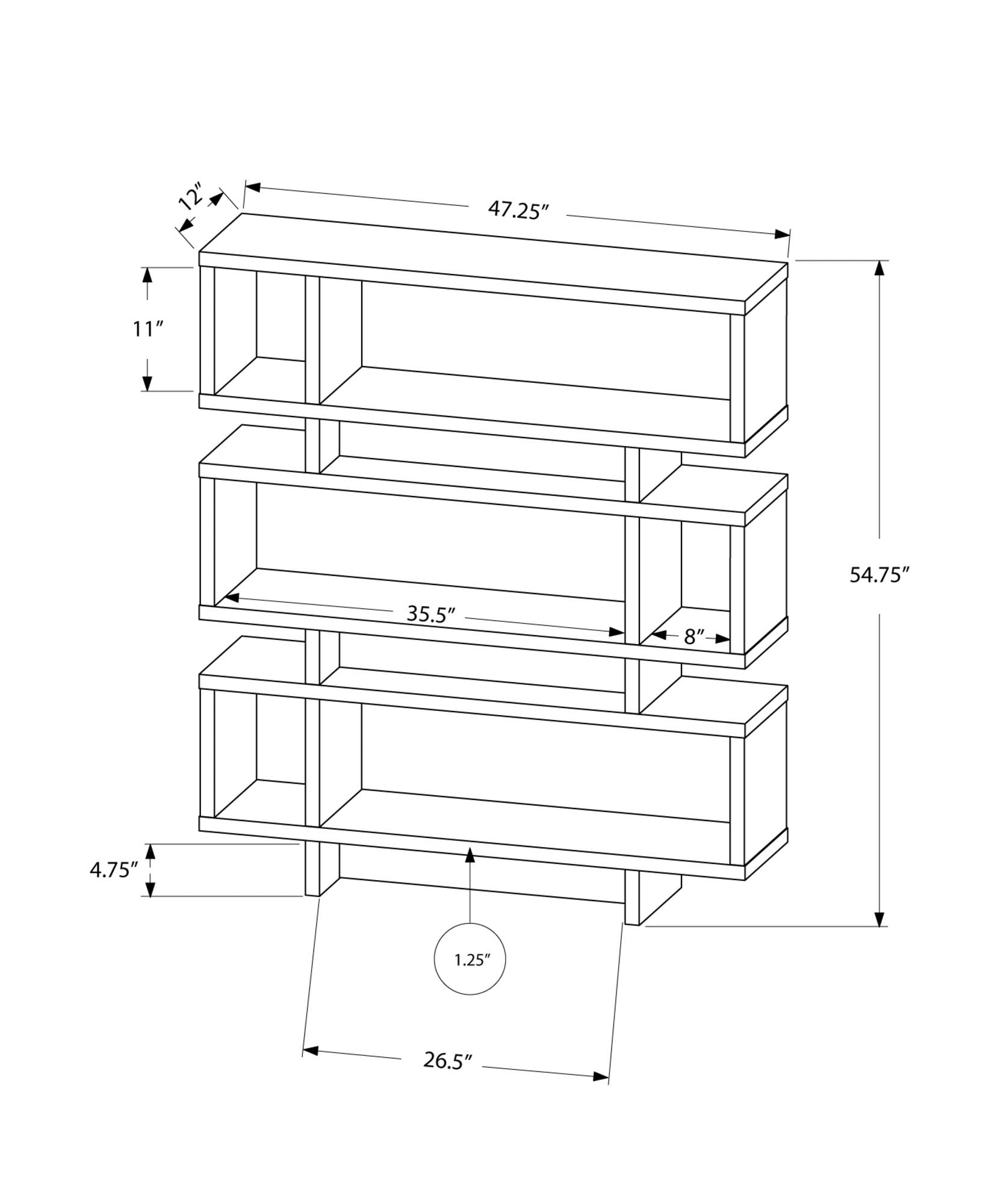 12″

47.25″

11″

54.75″

35.5″

8″

4.75″

1.25″

26.5″