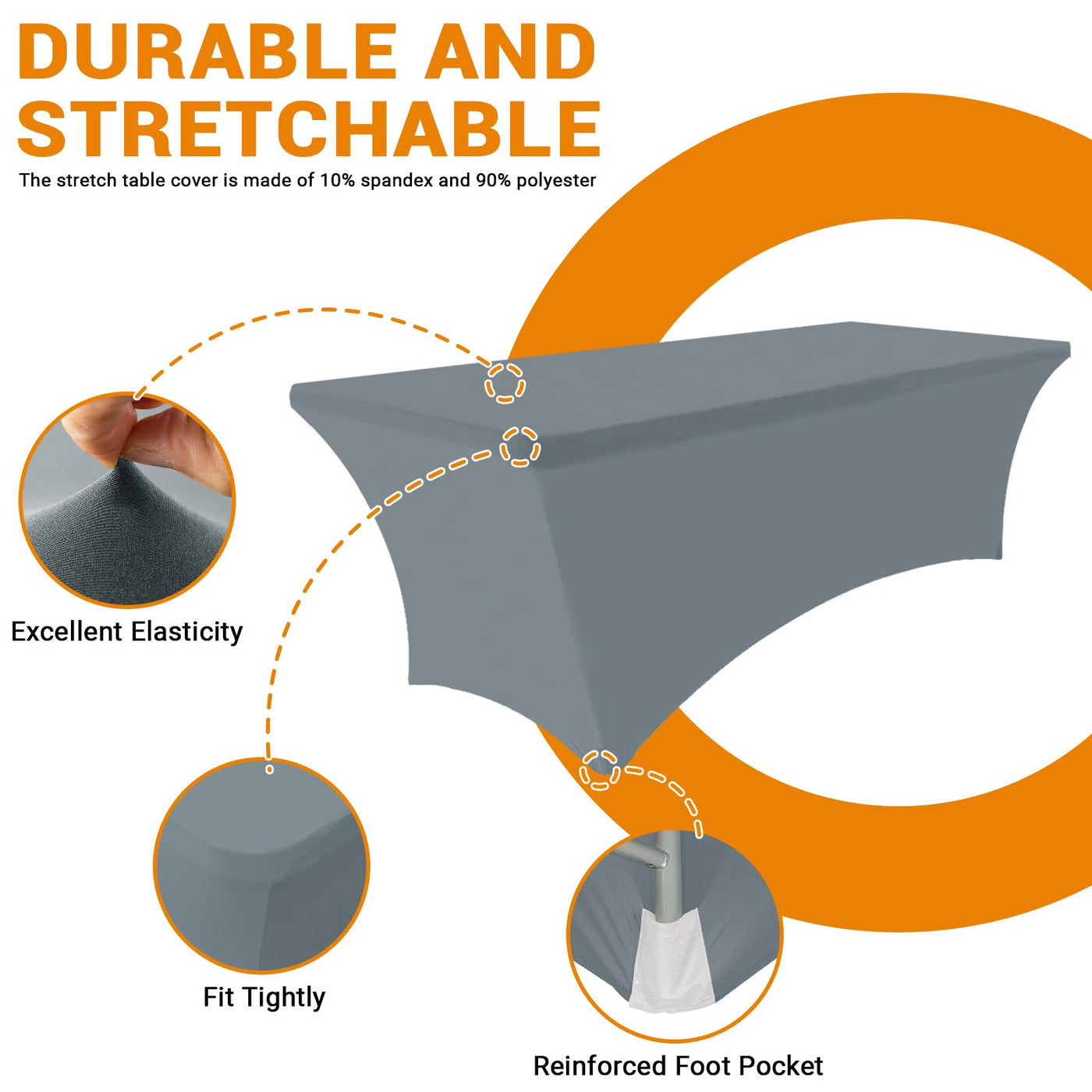 DURABLE AND STRETCHABLE

The stretch table cover is made of 10% spandex and 90% polyester

Excellent Elasticity

Fit Tightly

Reinforced Foot Pocket