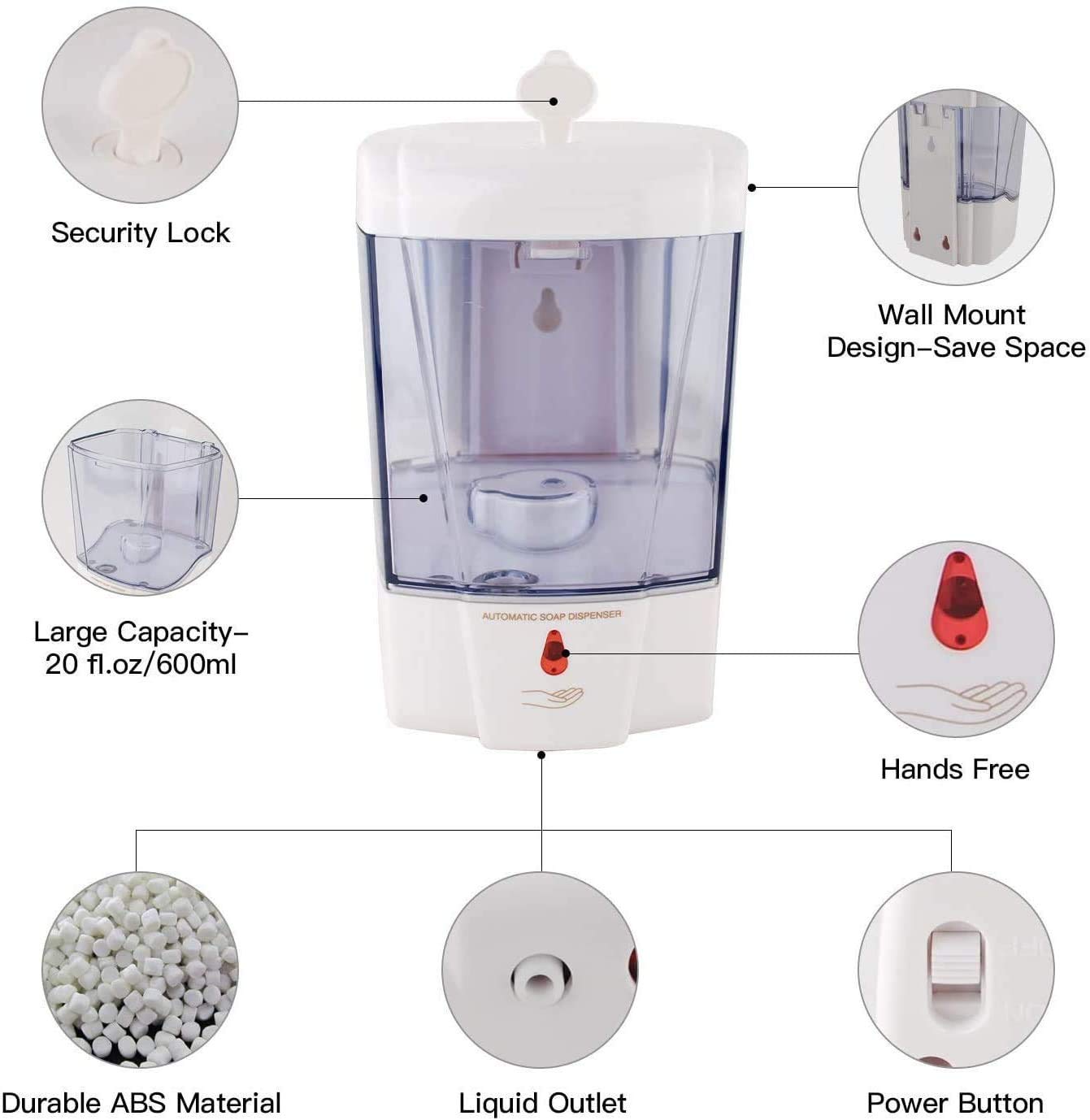 Security Lock

Wall Mount
Design–Save Space

Large Capacity–
20 fl.oz/600ml

AUTOMATIC SOAP DISPENSER

Hands Free

Durable ABS Material

Liquid Outlet

Power Button