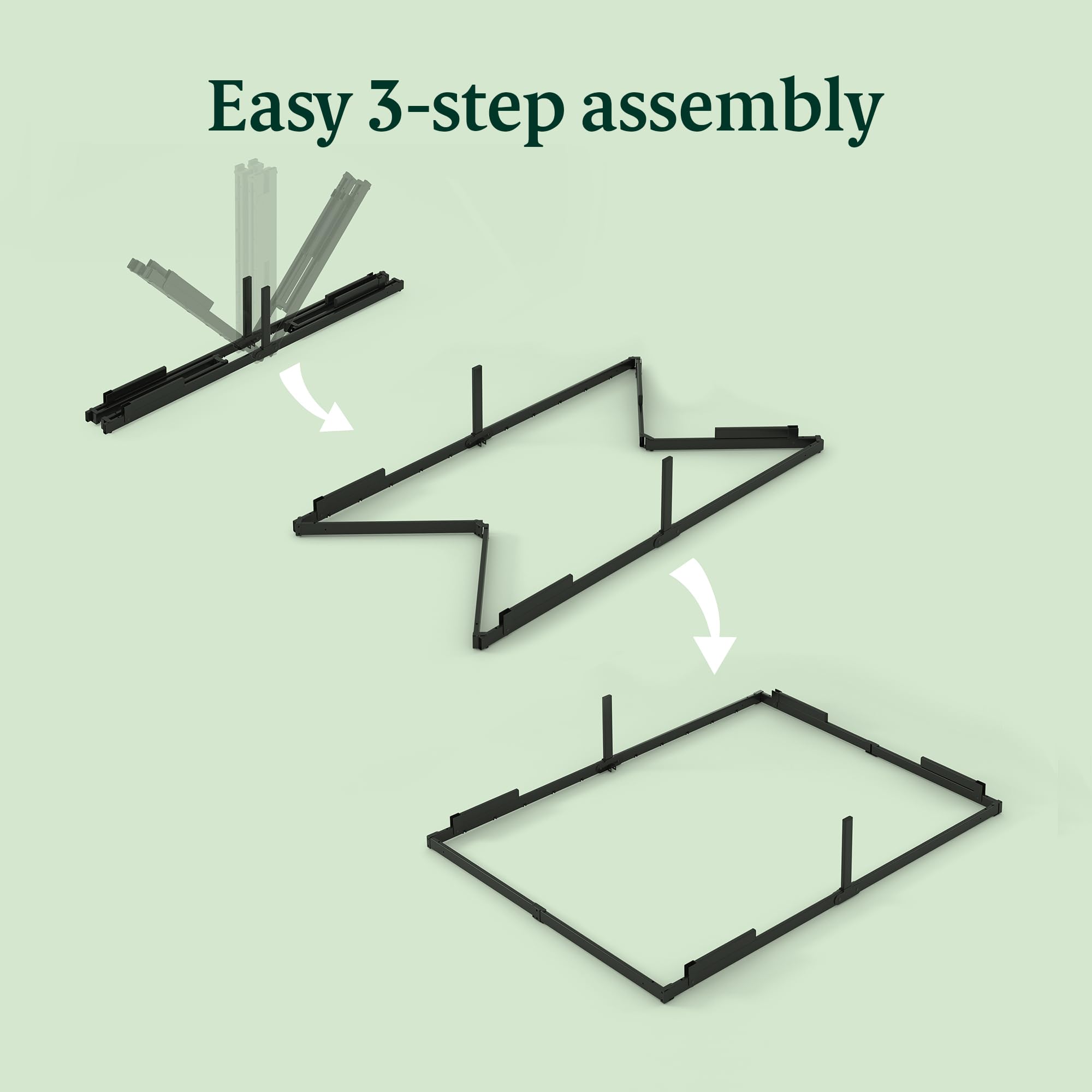 Easy 3-step assembly