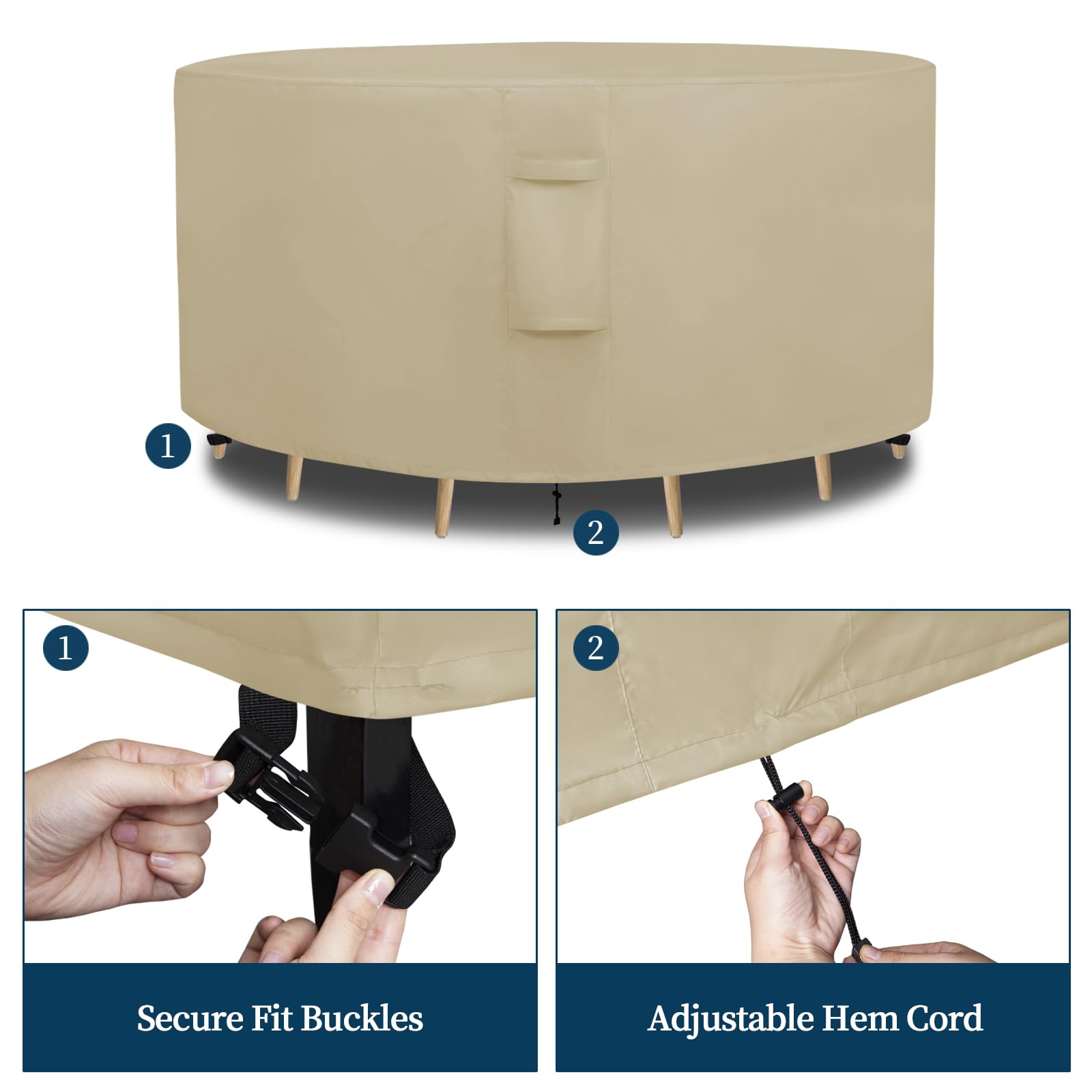 1

2

1

Secure Fit Buckles

2

Adjustable Hem Cord