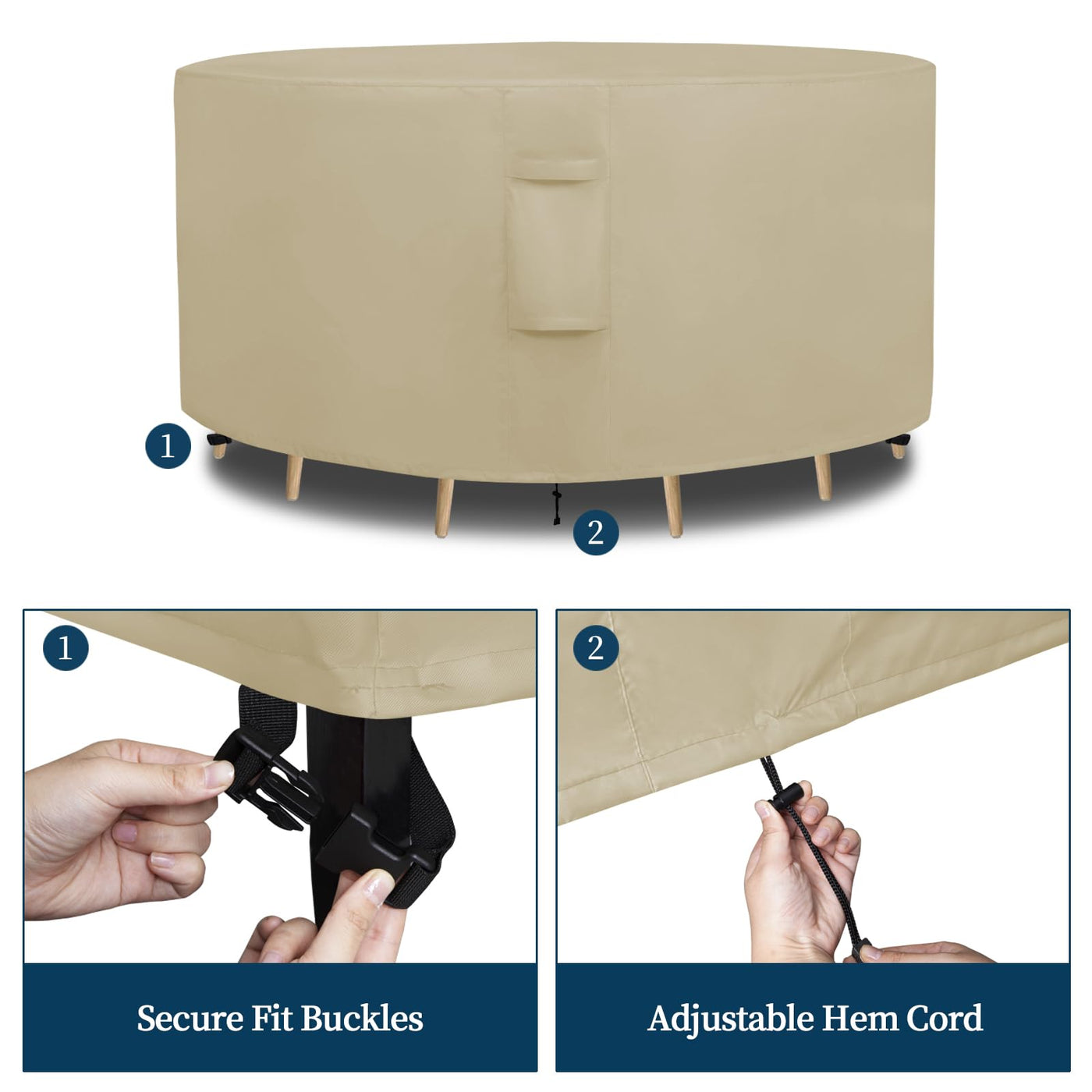 1

2

1

Secure Fit Buckles

2

Adjustable Hem Cord