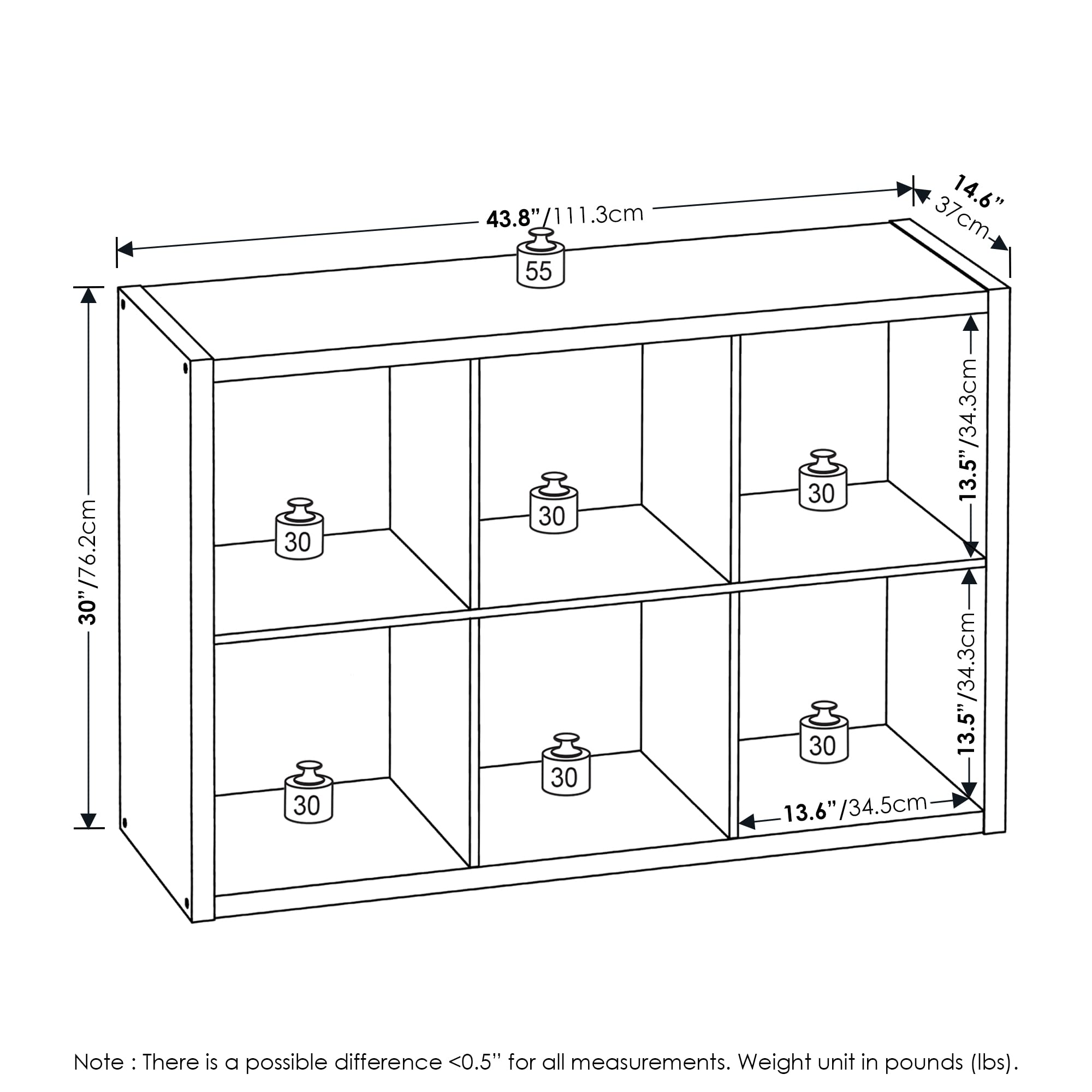 43.8"/111.3cm

14.6"
37cm

55

30"/76.2cm

13.5"/34.3cm

30

30

30

13.5"/34.3cm

30

30

30

13.6"/34.5cm

Note : There is a possible difference <0.5" for all measurements. Weight unit in pounds (lbs).